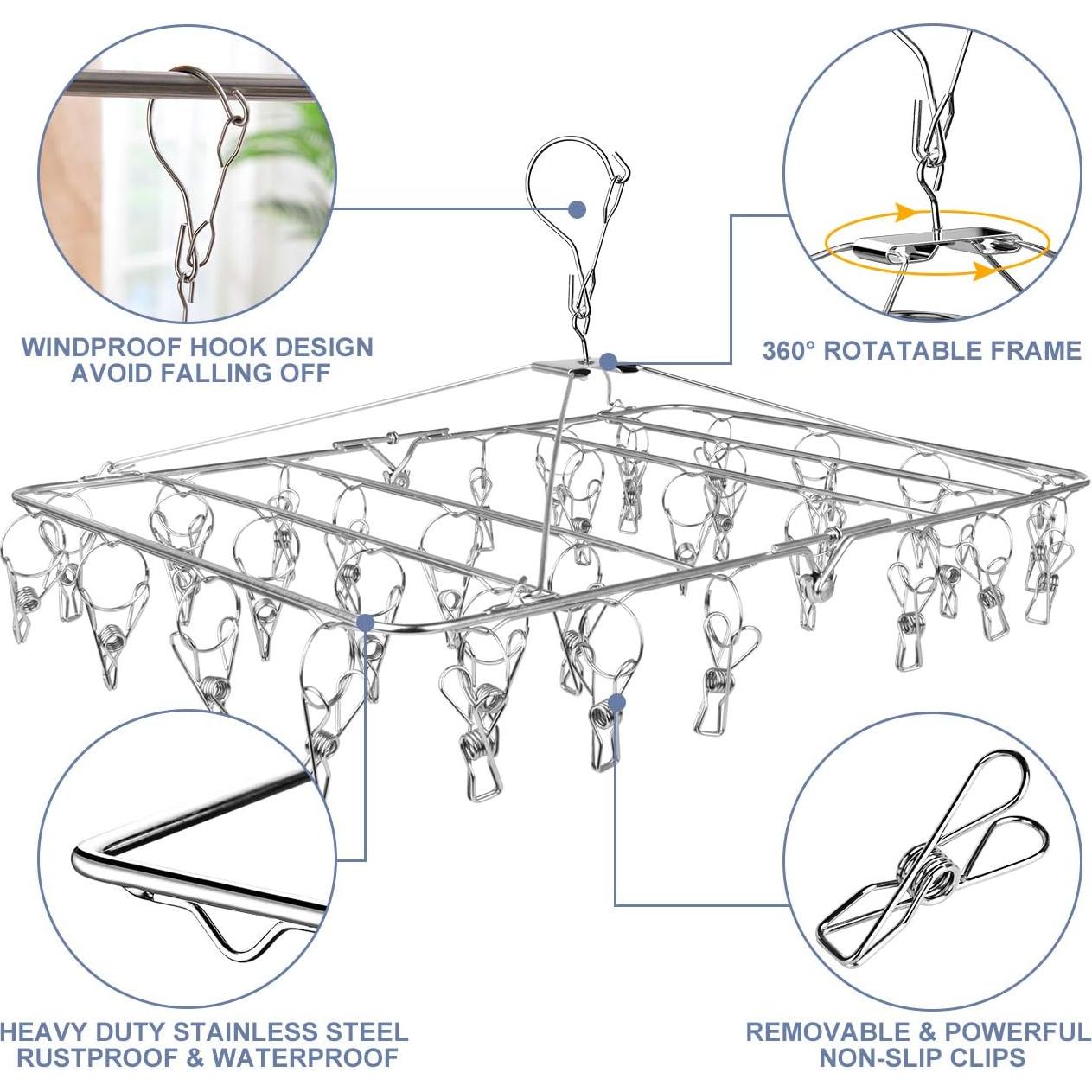 WINDPROOF HOOK DESIGN
AVOID FALLING OFF

360° ROTATABLE FRAME

HEAVY DUTY STAINLESS STEEL
RUSTPROOF & WATERPROOF

REMOVABLE & POWERFUL
NON-SLIP CLIPS