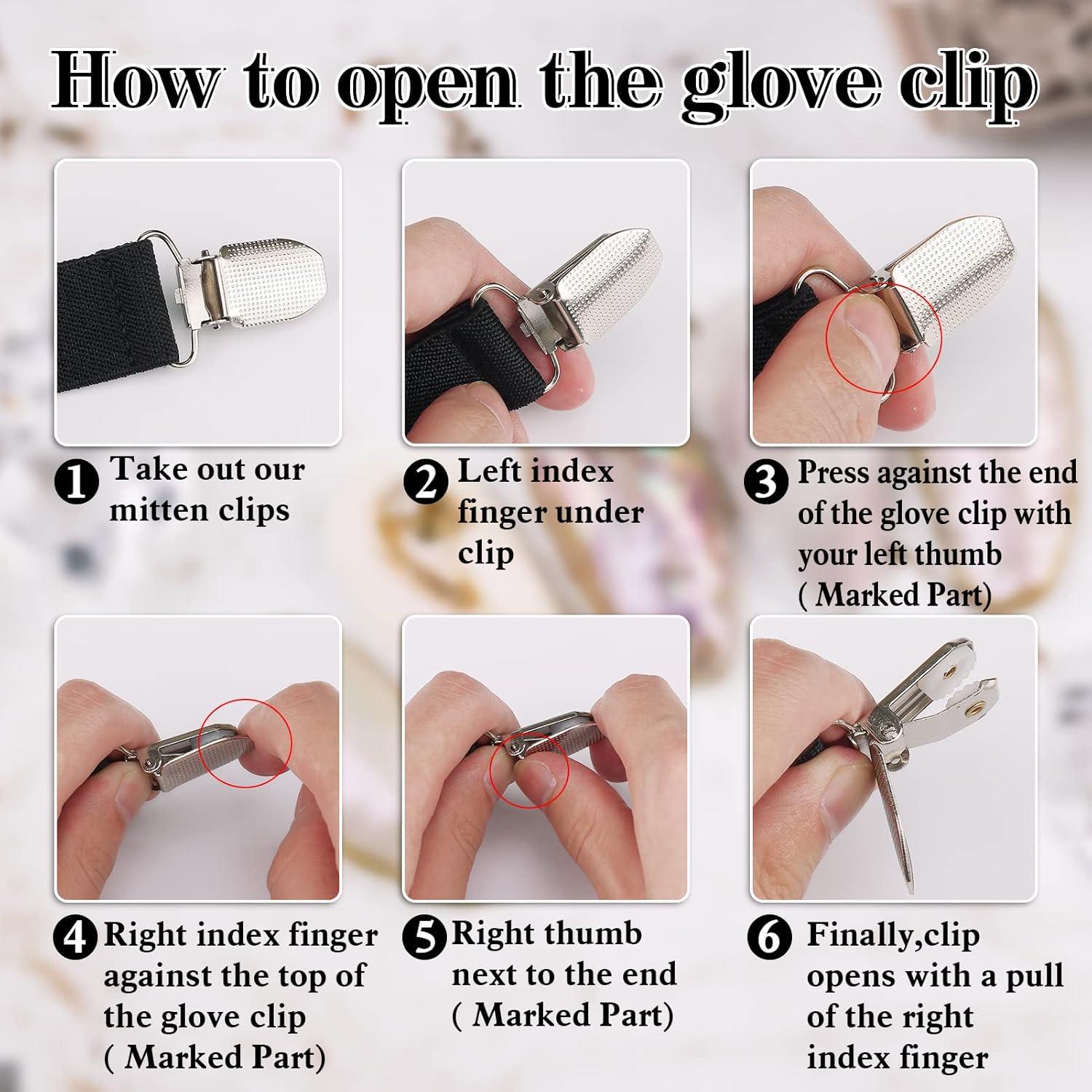 How to open the glove clip

1 Take out our mitten clips

2 Left index finger under clip

3 Press against the end of the glove clip with your left thumb ( Marked Part)

4 Right index finger against the top of the glove clip ( Marked Part)

5 Right thumb next to the end ( Marked Part)

6 Finally,clip opens with a pull of the right index finger