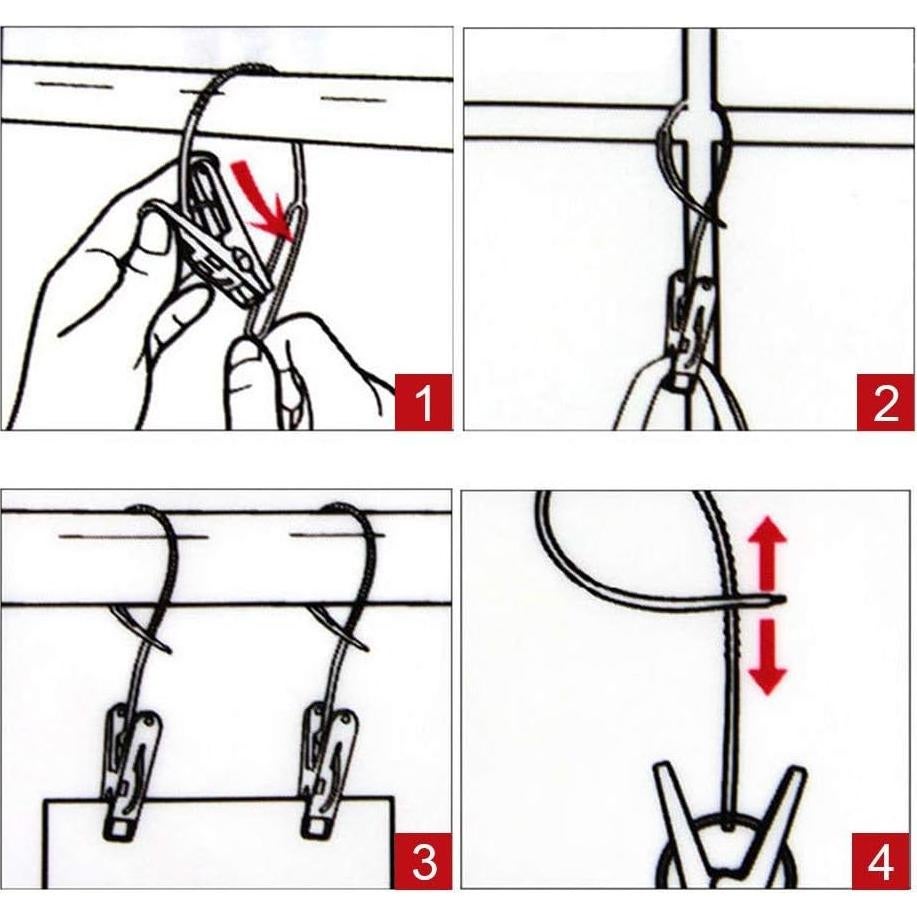 1

2

3

4