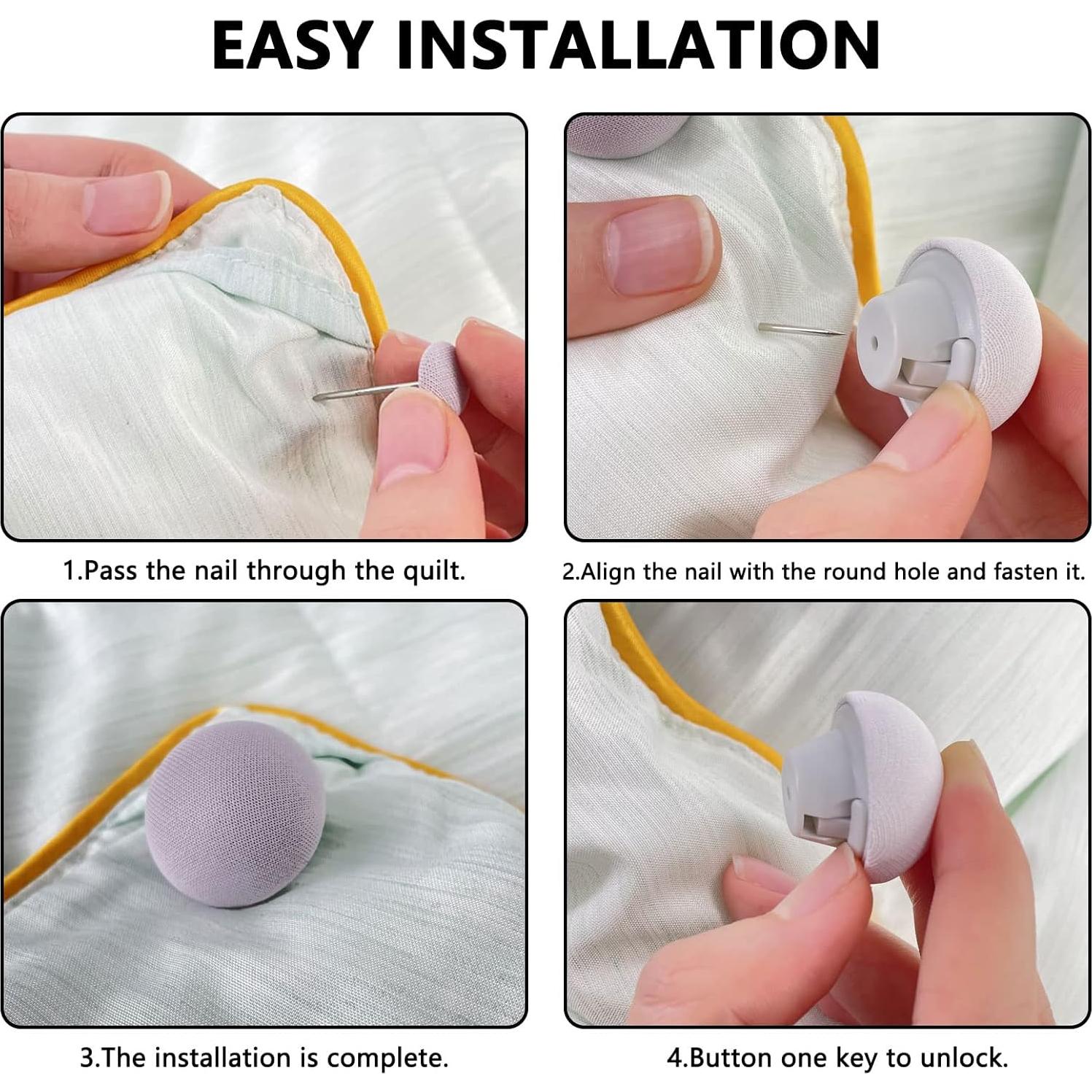 EASY INSTALLATION

1.Pass the nail through the quilt.

2.Align the nail with the round hole and fasten it.

3.The installation is complete.

4.Button one key to unlock.