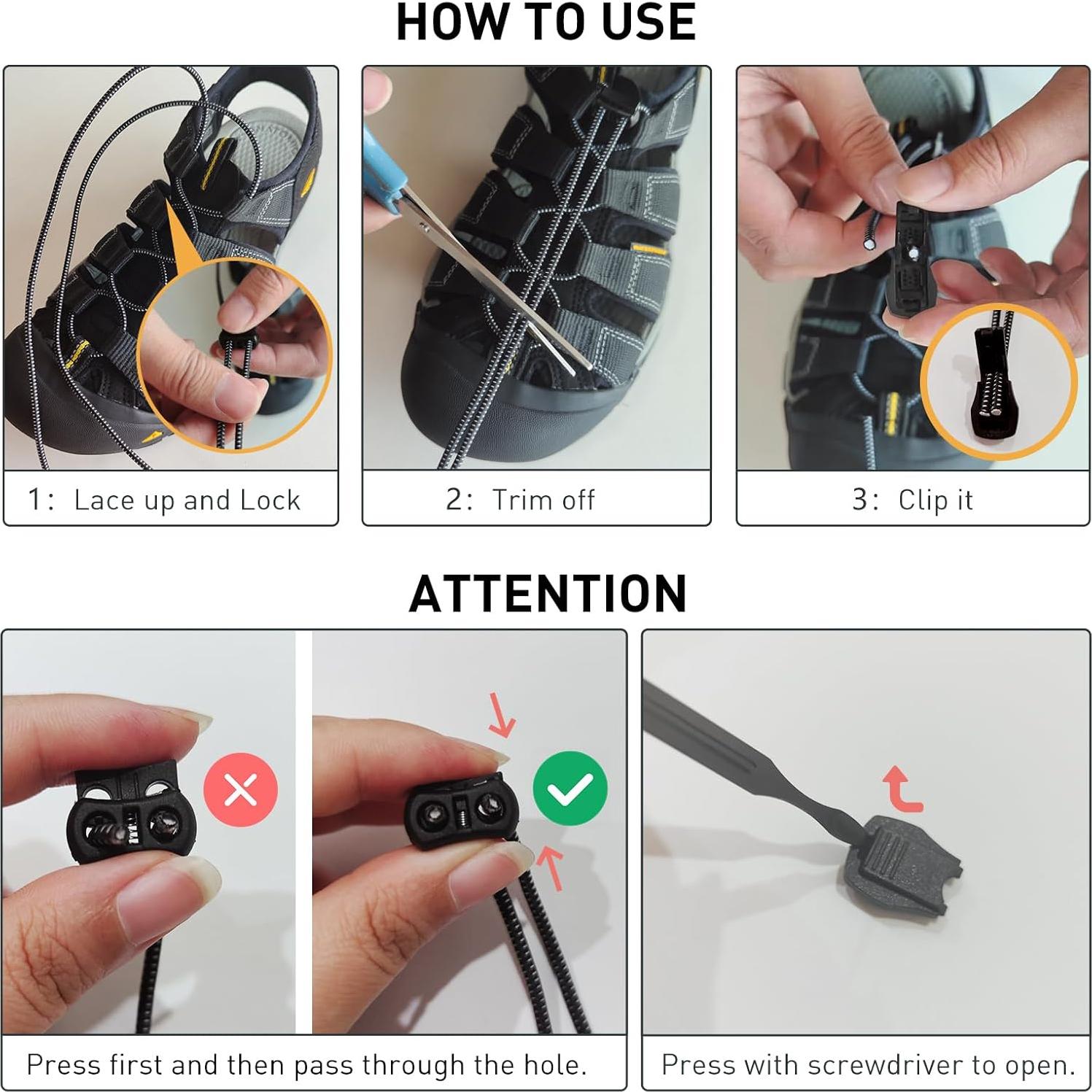 HOW TO USE

1: Lace up and Lock

2: Trim off

3: Clip it

ATTENTION

Press first and then pass through the hole.

Press with screwdriver to open.