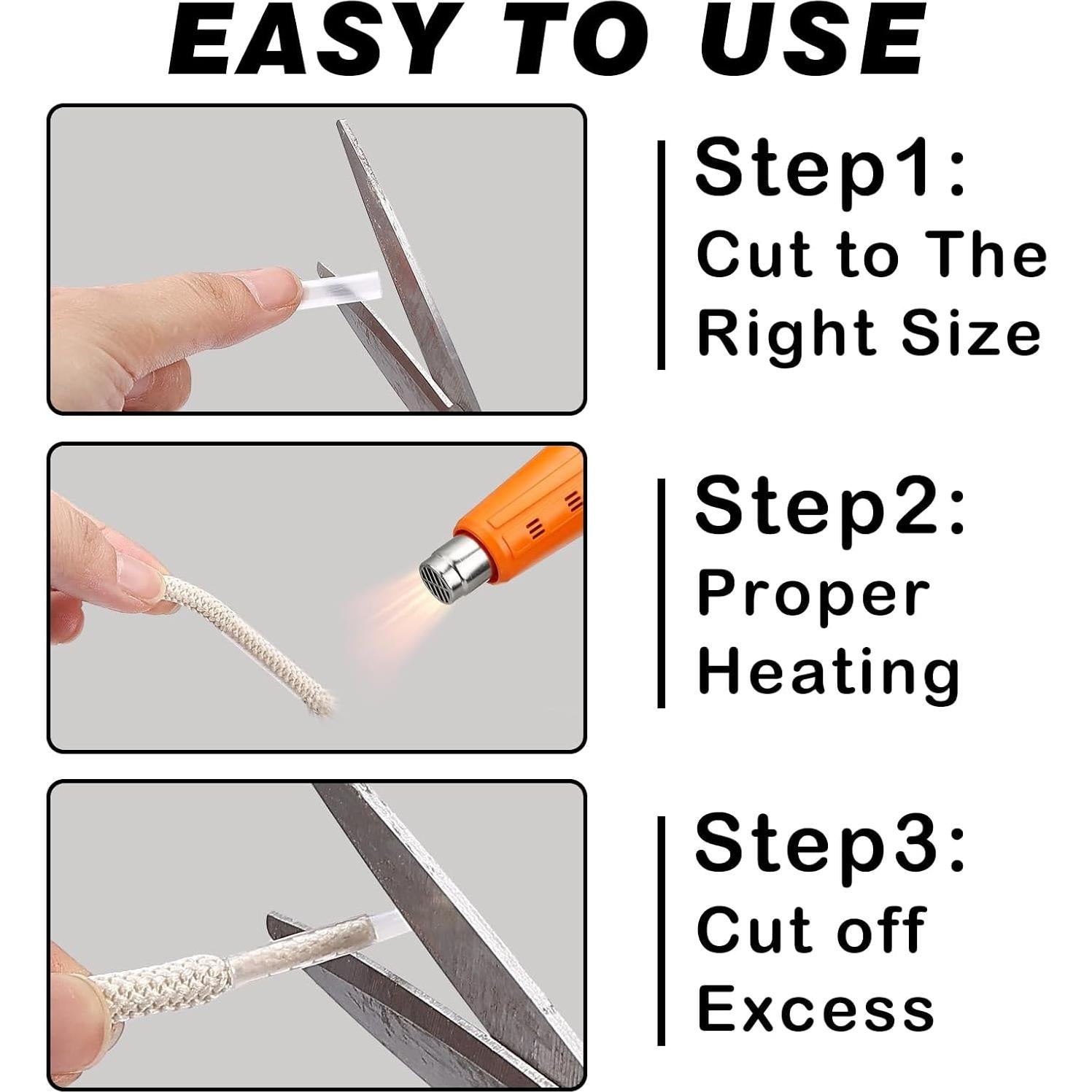 EASY TO USE

Step1:
Cut to The Right Size

Step2:
Proper Heating

Step3:
Cut off Excess