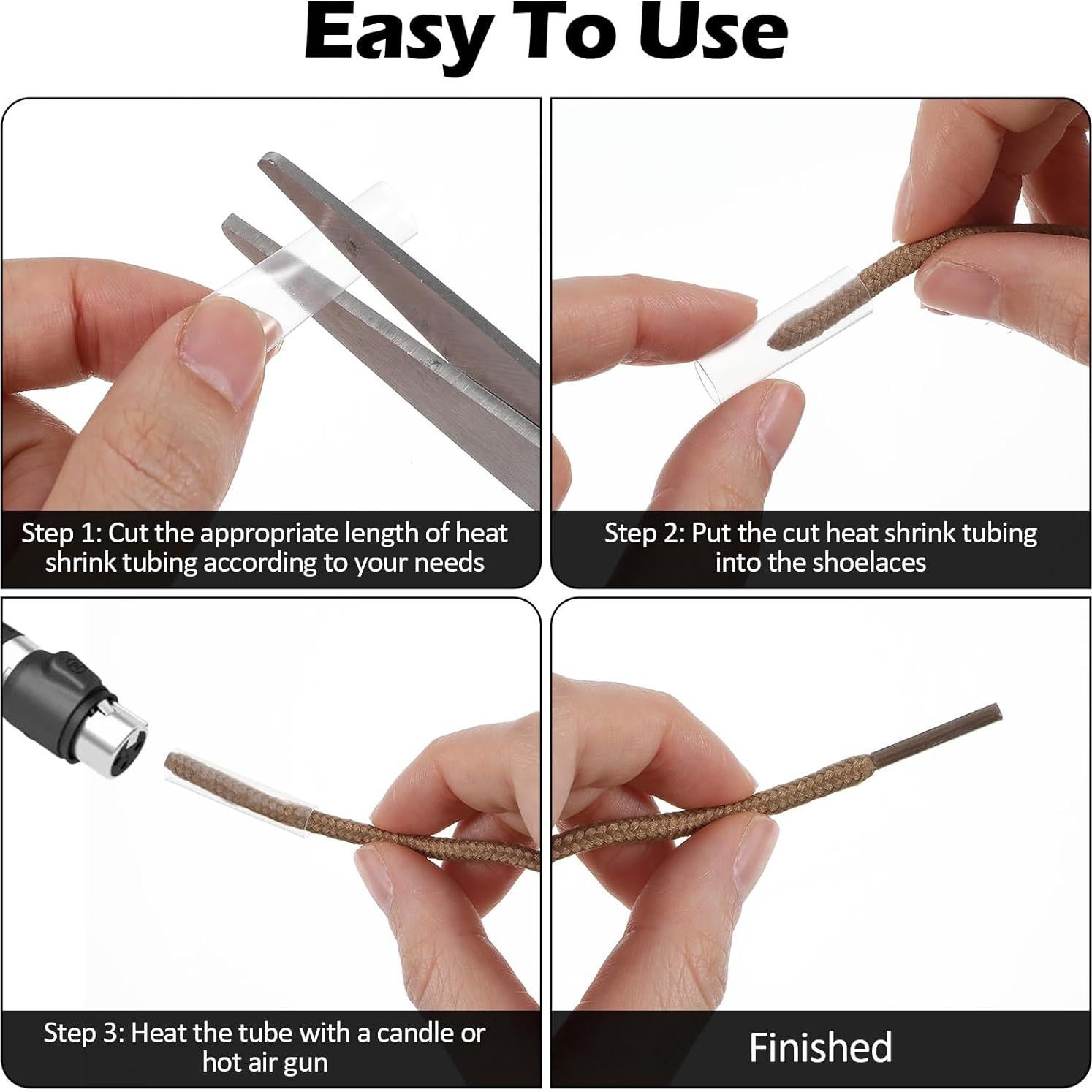 Easy To Use

Step 1: Cut the appropriate length of heat shrink tubing according to your needs

Step 2: Put the cut heat shrink tubing into the shoelaces

Step 3: Heat the tube with a candle or hot air gun

Finished