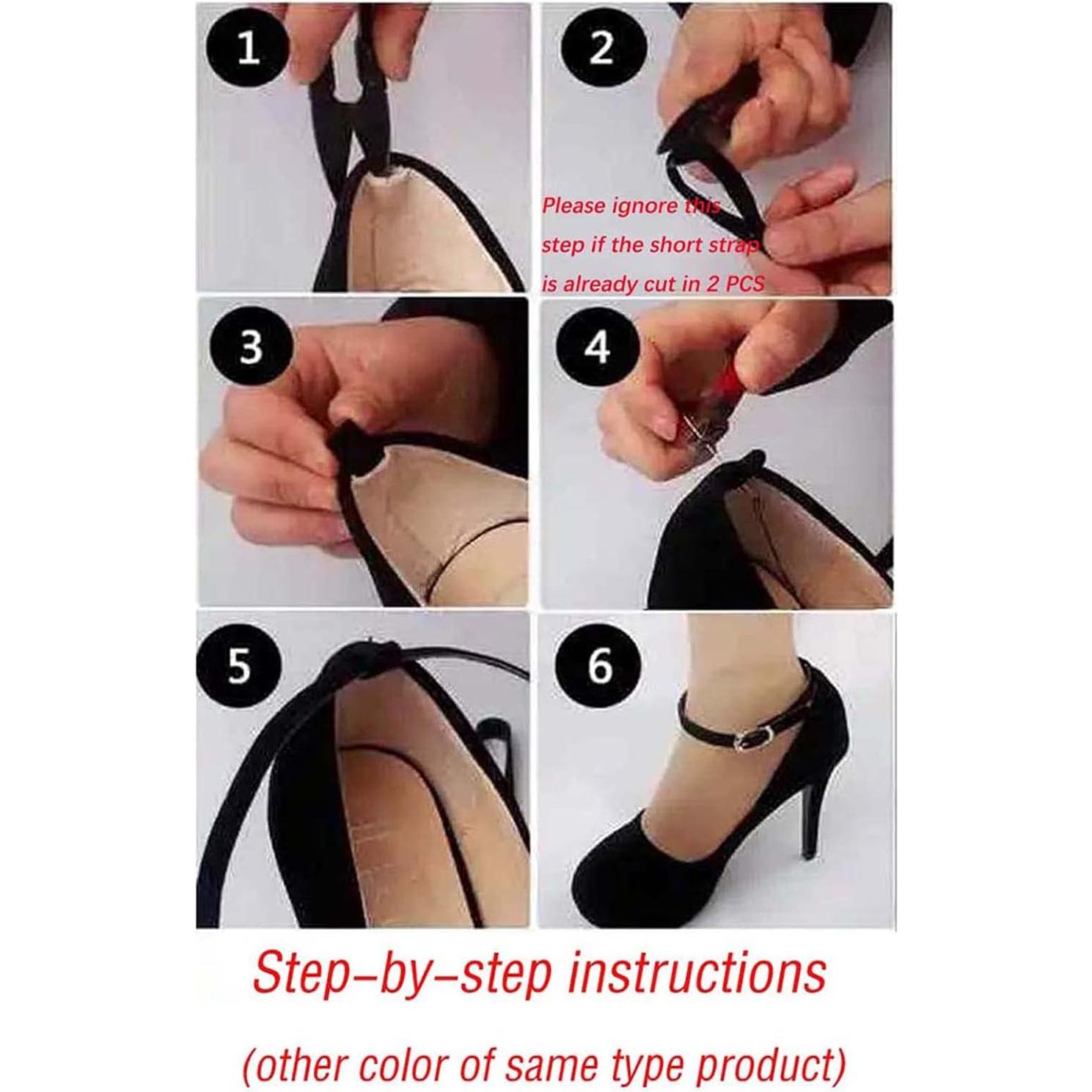 1

2

Please ignore this step if the short strap is already cut in 2 PCS

3

4

5

6

Step–by–step instructions

(other color of same type product)