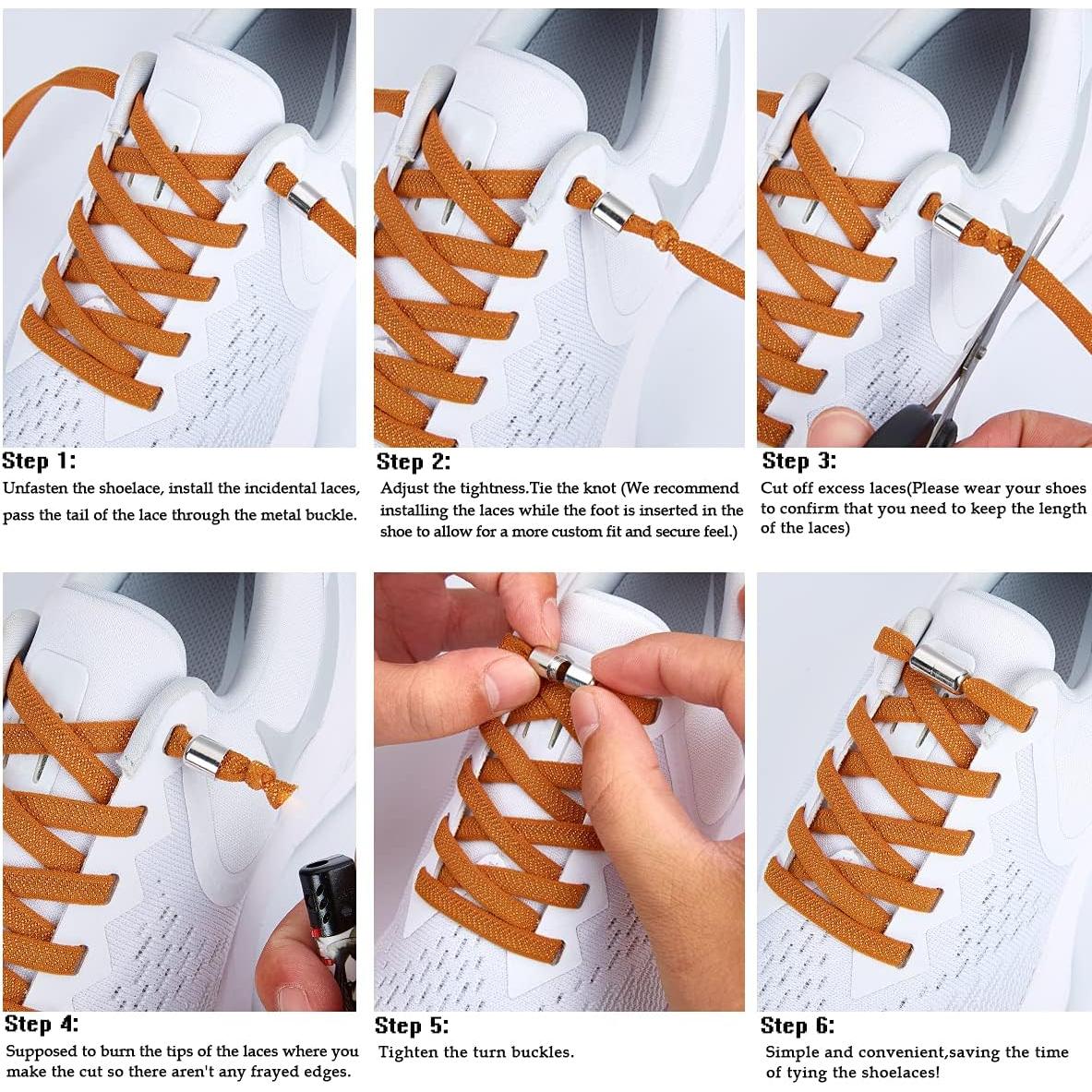 Step 1:
Unfasten the shoelace, install the incidental laces, pass the tail of the lace through the metal buckle.

Step 2:
Adjust the tightness.Tie the knot (We recommend installing the laces while the foot is inserted in the shoe to allow for a more custom fit and secure feel.)

Step 3:
Cut off excess laces(Please wear your shoes to confirm that you need to keep the length of the laces)

Step 4:
Supposed to burn the tips of the laces where you make the cut so there aren't any frayed edges.

Step 5:
Tighten the turn buckles.

Step 6:
Simple and convenient,saving the time of tying the shoelaces!