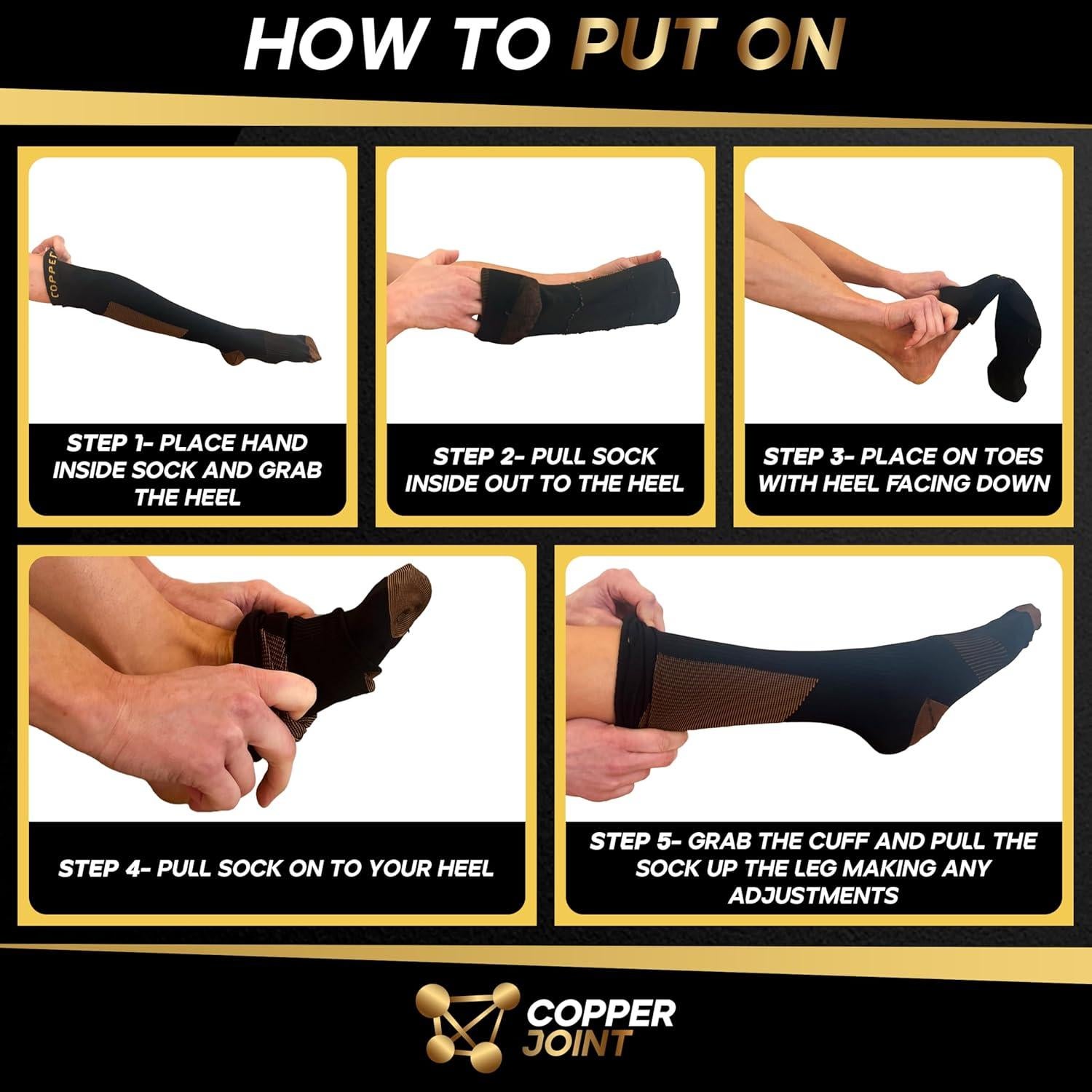 HOW TO PUT ON

COPPER

STEP 1- PLACE HAND INSIDE SOCK AND GRAB THE HEEL

STEP 2- PULL SOCK INSIDE OUT TO THE HEEL

STEP 3- PLACE ON TOES WITH HEEL FACING DOWN

STEP 4- PULL SOCK ON TO YOUR HEEL

STEP 5- GRAB THE CUFF AND PULL THE SOCK UP THE LEG MAKING ANY ADJUSTMENTS

COPPER JOINT