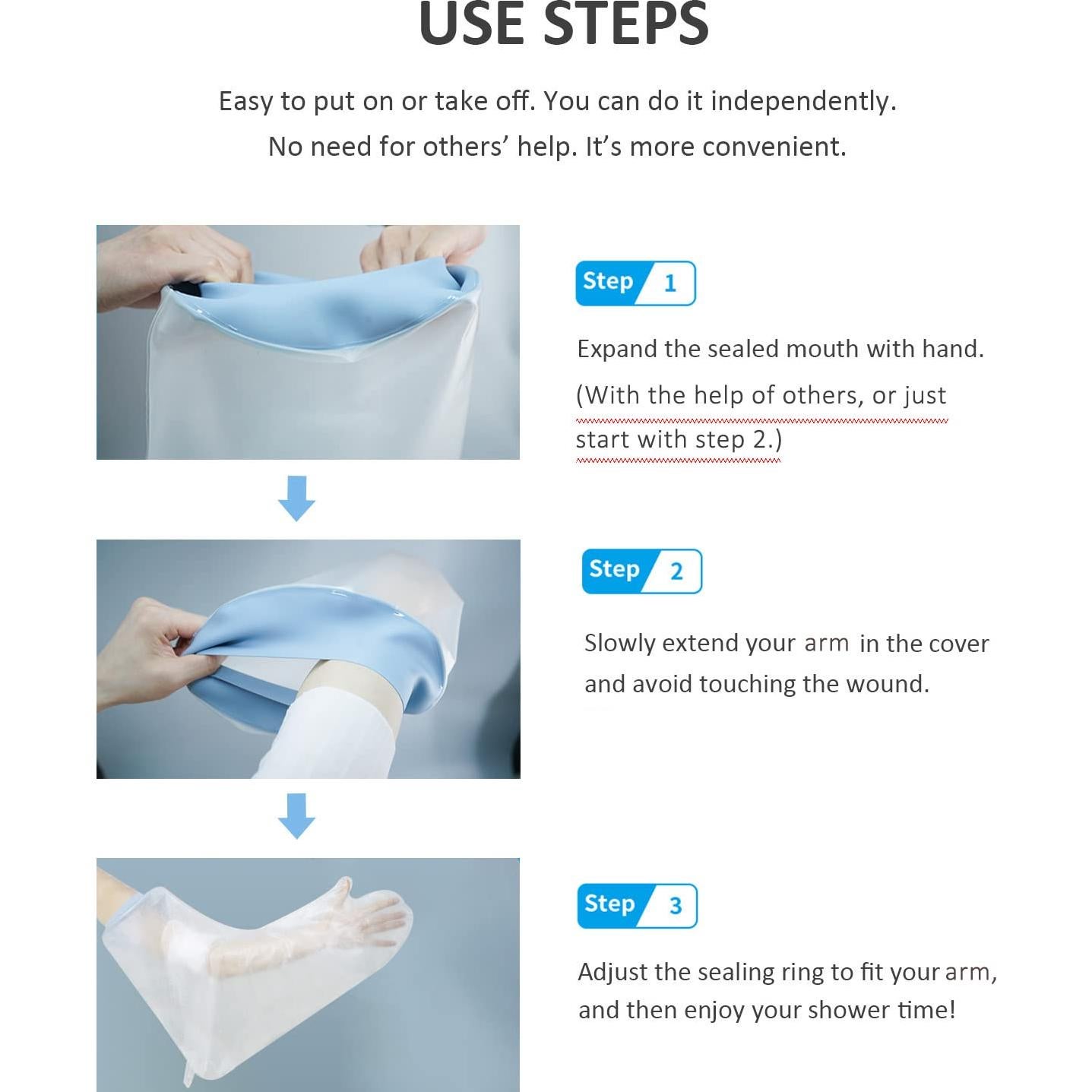 USE STEPS

Easy to put on or take off. You can do it independently.
No need for others' help. It's more convenient.

Step 1

Expand the sealed mouth with hand. (With the help of others, or just start with step 2.)

Step 2

Slowly extend your arm in the cover and avoid touching the wound.

Step 3

Adjust the sealing ring to fit your arm, and then enjoy your shower time!