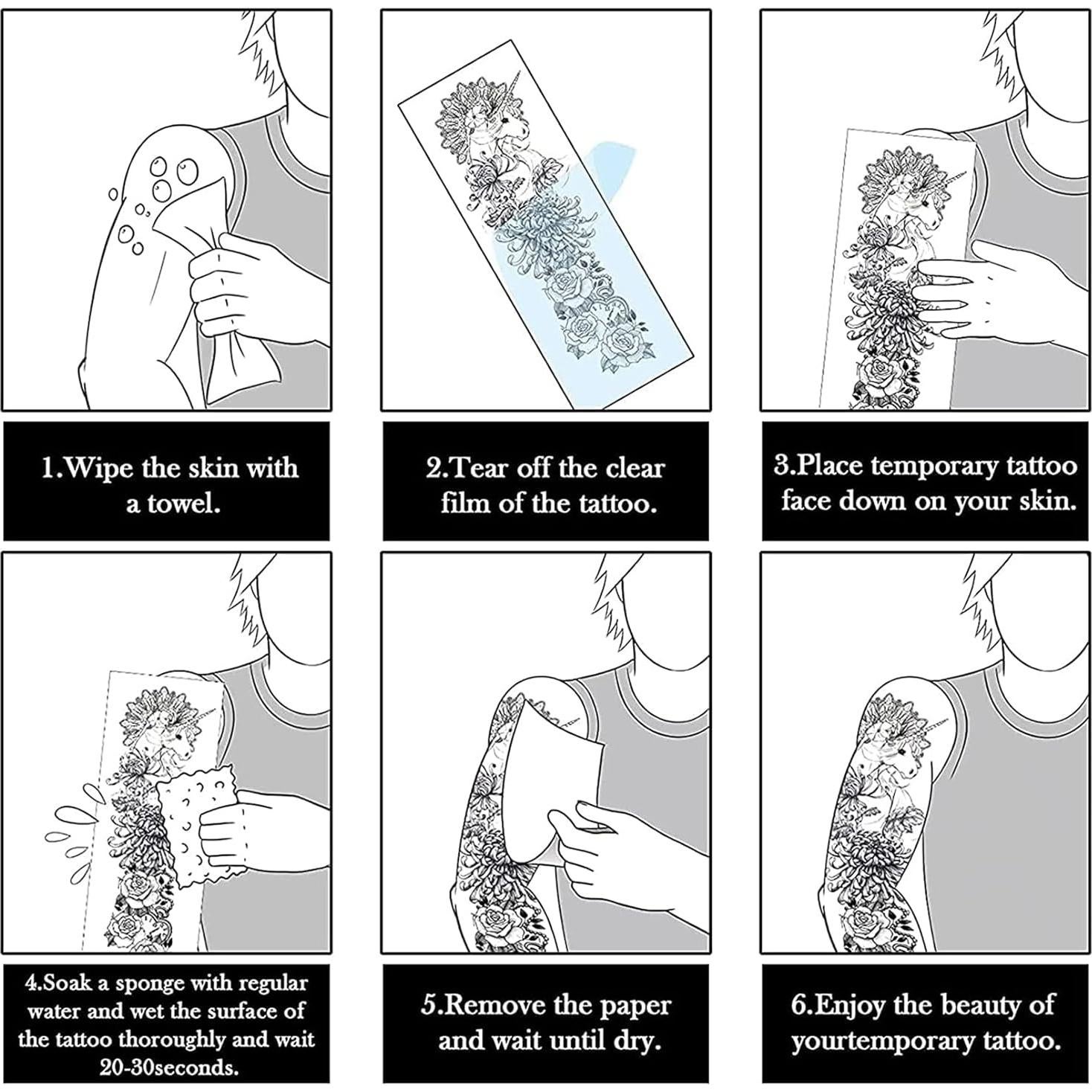 1.Wipe the skin with a towel.

2.Tear off the clear film of the tattoo.

3.Place temporary tattoo face down on your skin.

4.Soak a sponge with regular water and wet the surface of the tattoo thoroughly and wait 20-30seconds.

5.Remove the paper and wait until dry.

6.Enjoy the beauty of yourtemporary tattoo.