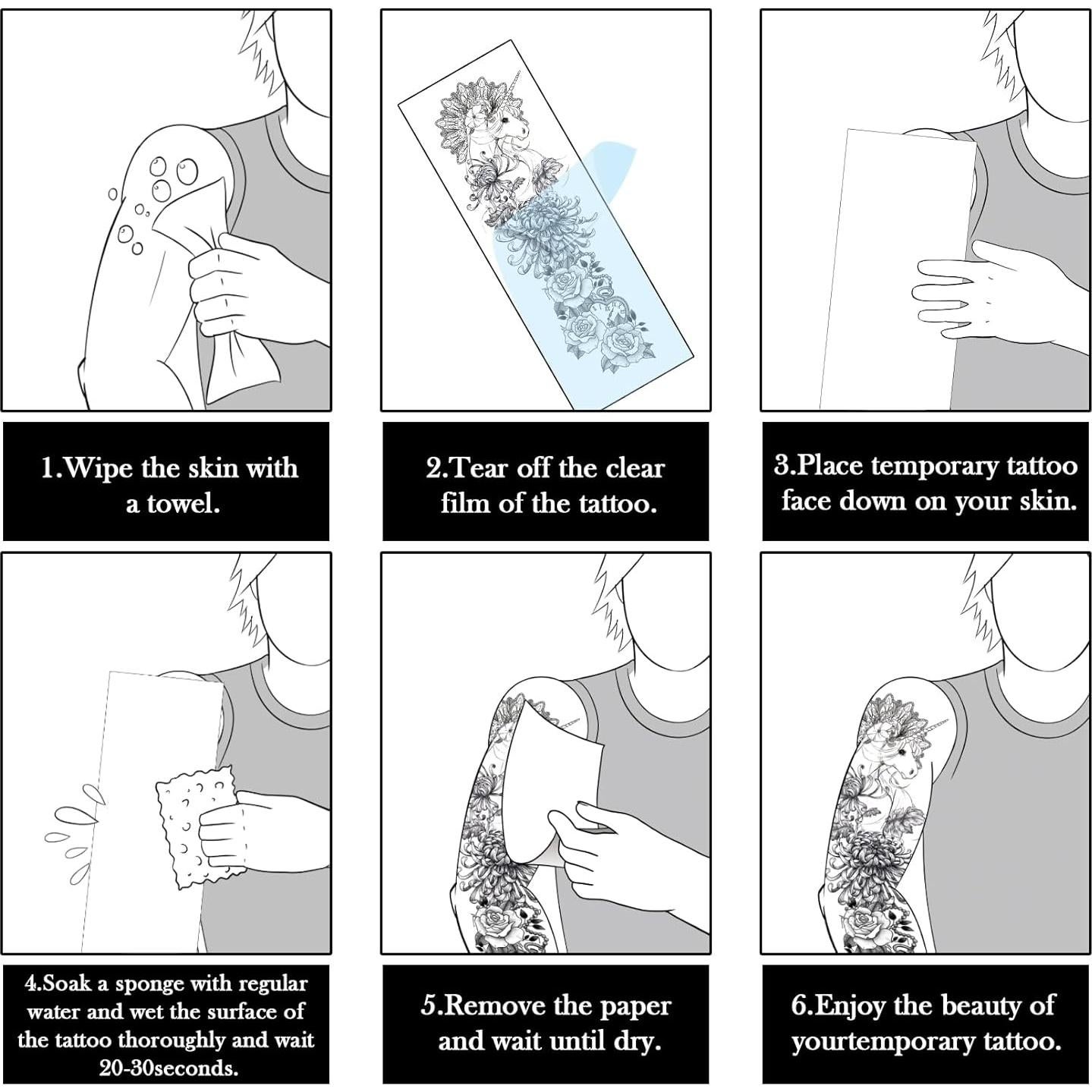 1.Wipe the skin with a towel.

2.Tear off the clear film of the tattoo.

3.Place temporary tattoo face down on your skin.

4.Soak a sponge with regular water and wet the surface of the tattoo thoroughly and wait 20-30seconds.

5.Remove the paper and wait until dry.

6.Enjoy the beauty of yourtemporary tattoo.