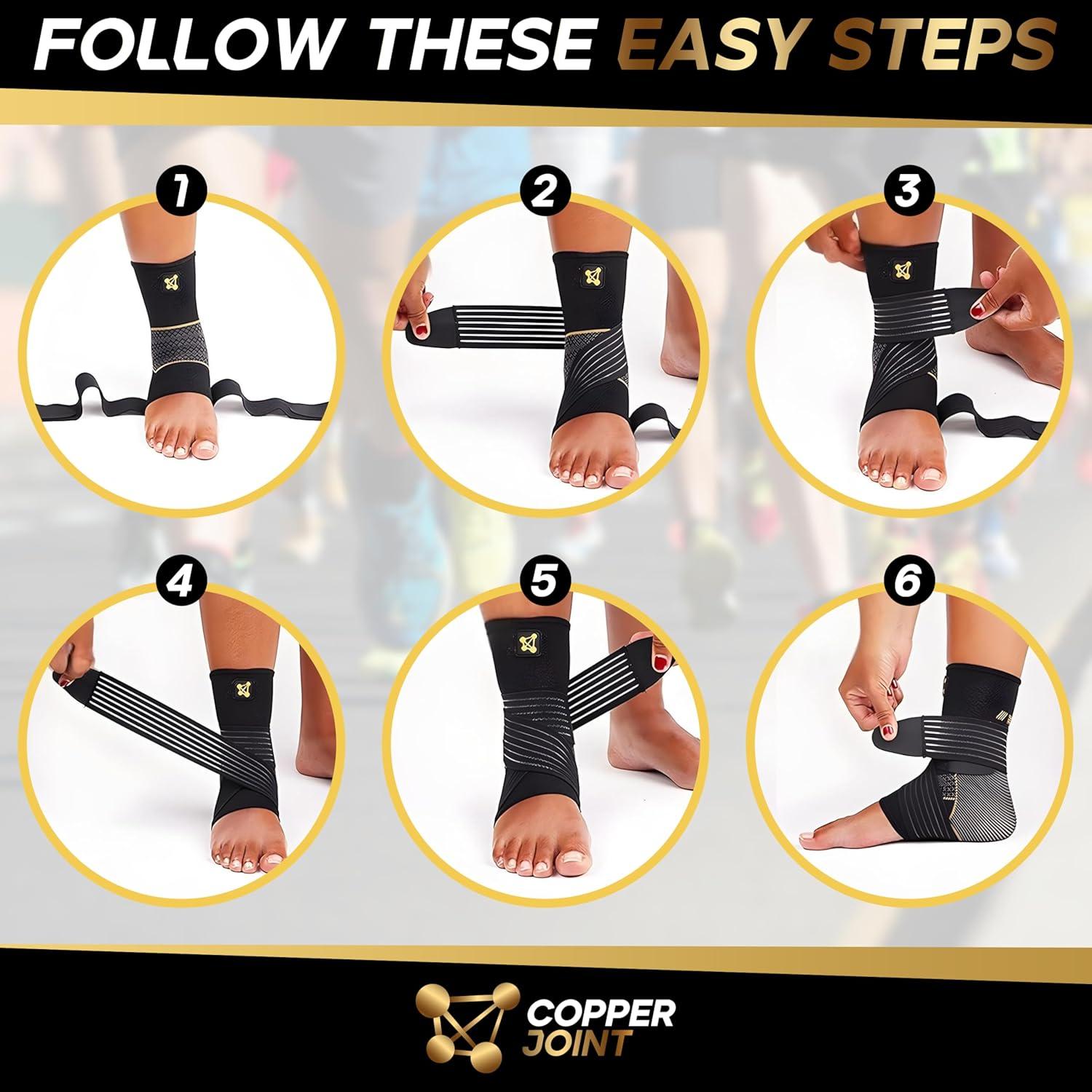 FOLLOW THESE EASY STEPS

1

2

3

4

5

6

COPPER JOINT