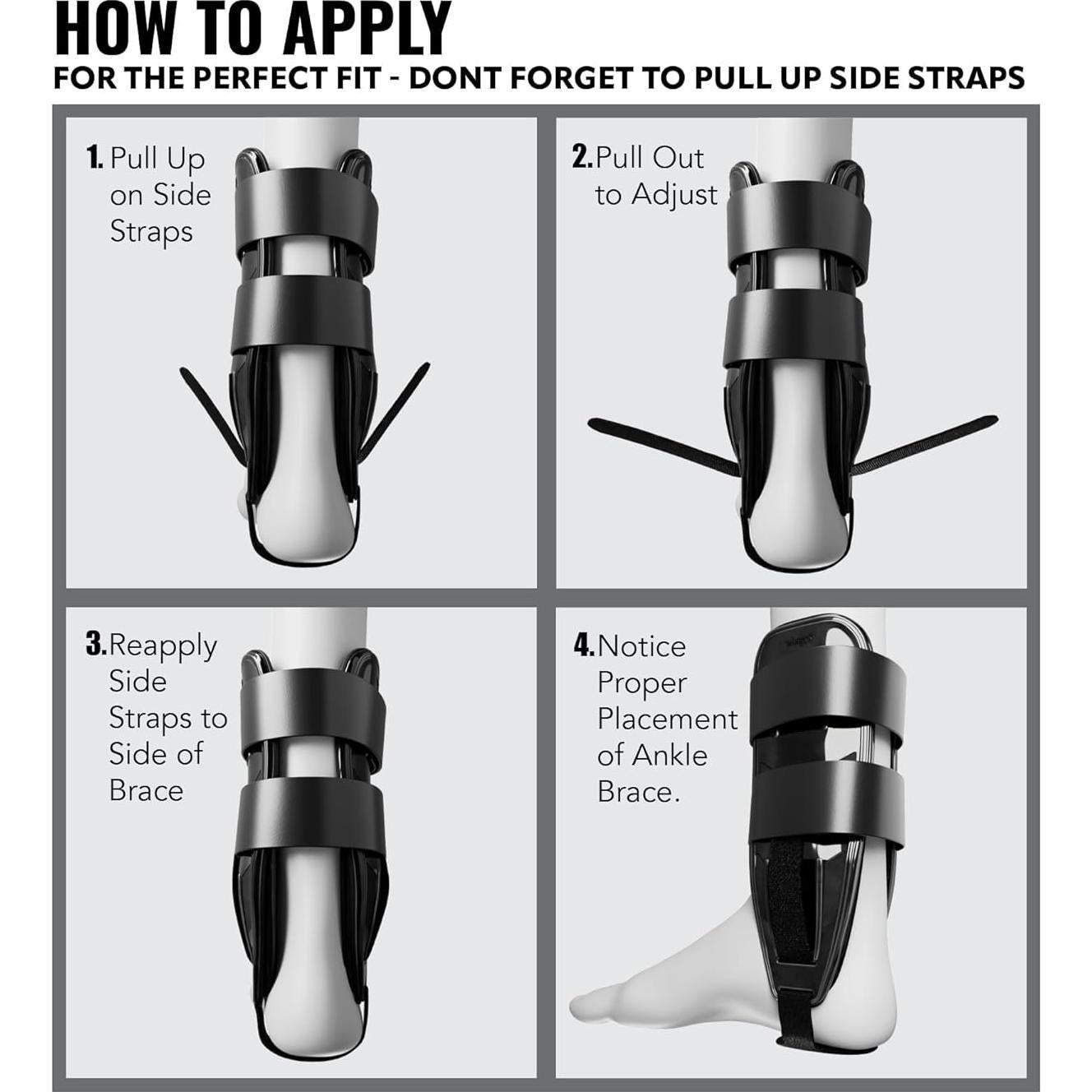 HOW TO APPLY

FOR THE PERFECT FIT - DONT FORGET TO PULL UP SIDE STRAPS

1. Pull Up on Side Straps

2. Pull Out to Adjust

3. Reapply Side Straps to Side of Brace

4. Notice Proper Placement of Ankle Brace.