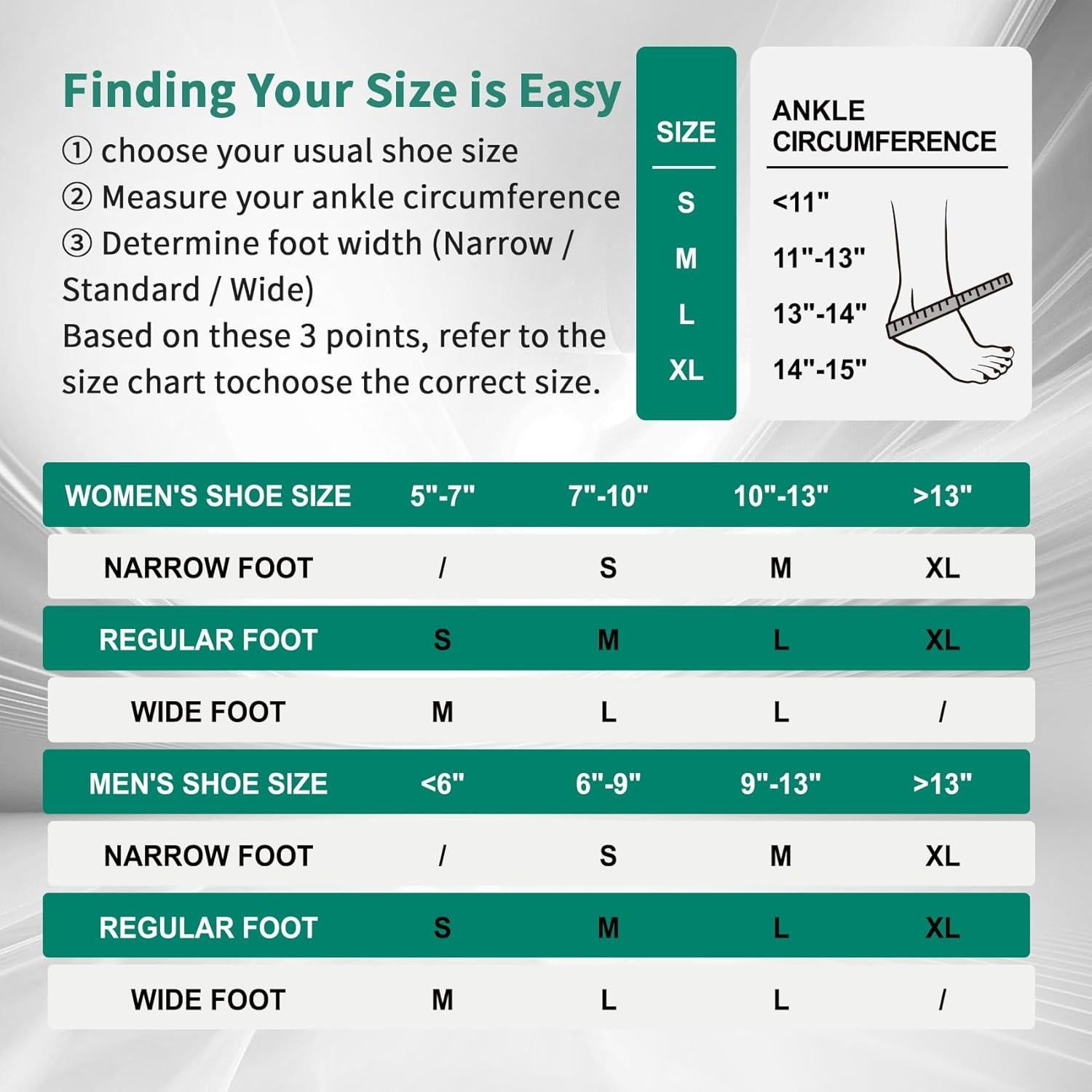 Finding Your Size is Easy

① choose your usual shoe size
② Measure your ankle circumference
③ Determine foot width (Narrow / Standard / Wide)
Based on these 3 points, refer to the size chart tochoose the correct size.

| SIZE | ANKLE CIRCUMFERENCE |
|---|---|
| S | <11" |
| M | 11"-13" |
| L | 13"-14" |
| XL | 14"-15" |

| WOMEN'S SHOE SIZE | 5"-7" | 7"-10" | 10"-13" | >13" |
|---|---|---|---|---|
| NARROW FOOT | / | S | M | XL |
| REGULAR FOOT | S | M | L | XL |
| WIDE FOOT | M | L | L | / |
| MEN'S SHOE SIZE | <6" | 6"-9" | 9"-13" | >13" |
| NARROW FOOT | / | S | M | XL |
| REGULAR FOOT | S | M | L | XL |
| WIDE FOOT | M | L | L | / |