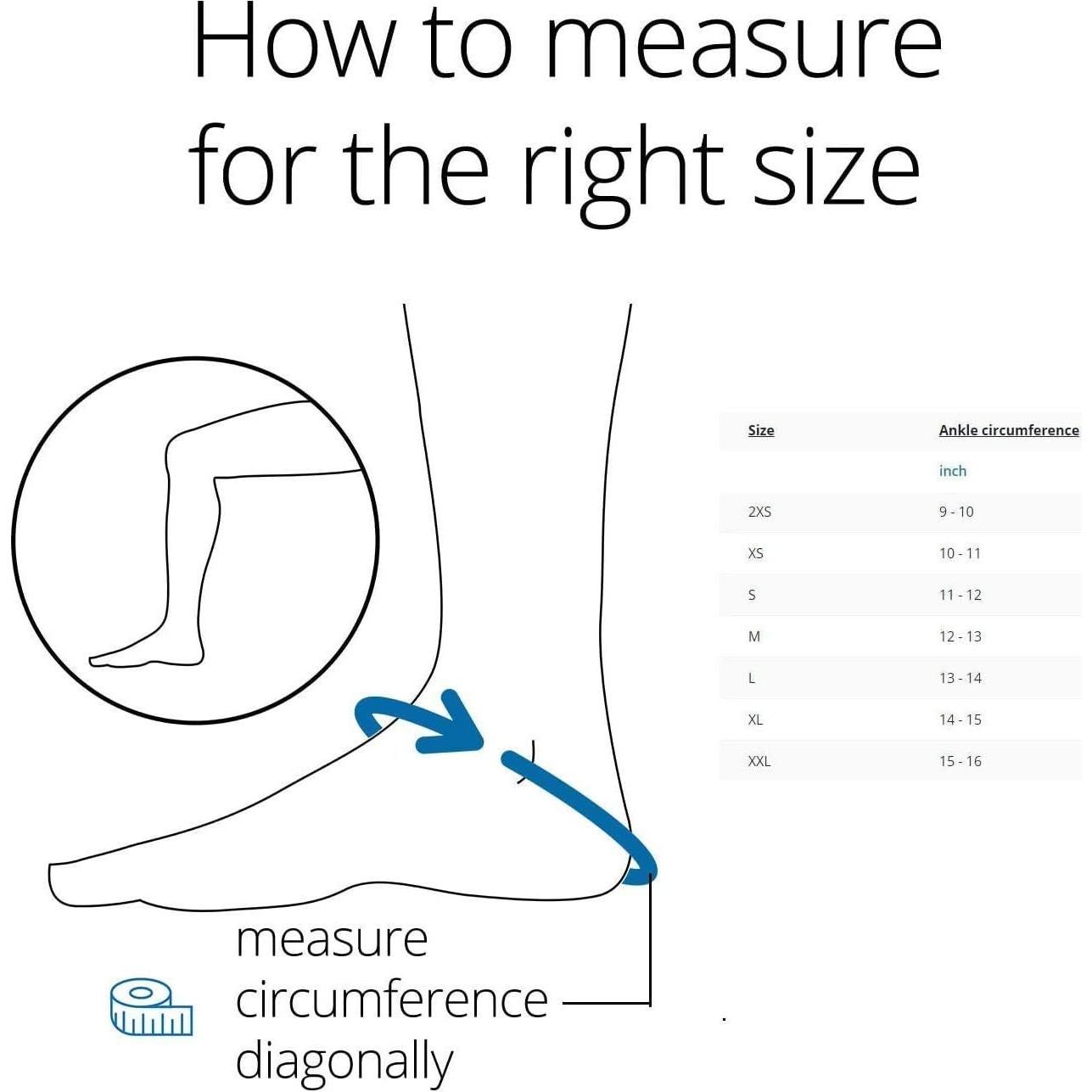 How to measure for the right size

| Size | Ankle circumference |
|---|---|
| | inch |
| 2XS | 9 - 10 |
| XS | 10 - 11 |
| S | 11 - 12 |
| M | 12 - 13 |
| L | 13 - 14 |
| XL | 14 - 15 |
| XXL | 15 - 16 |

measure circumference diagonally