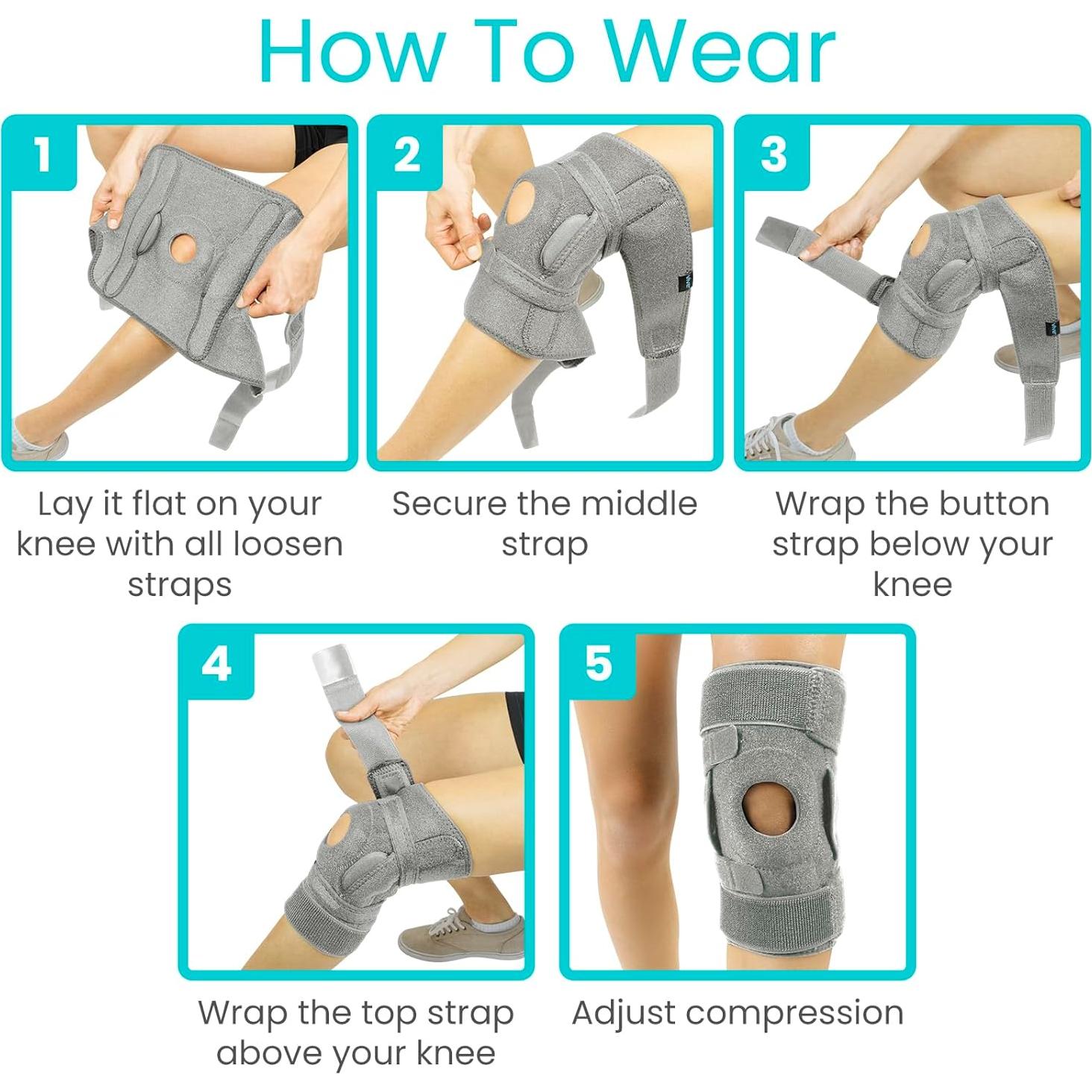 How To Wear

1

Lay it flat on your knee with all loosen straps

2

Secure the middle strap

3

Wrap the button strap below your knee

4

Wrap the top strap above your knee

5

Adjust compression