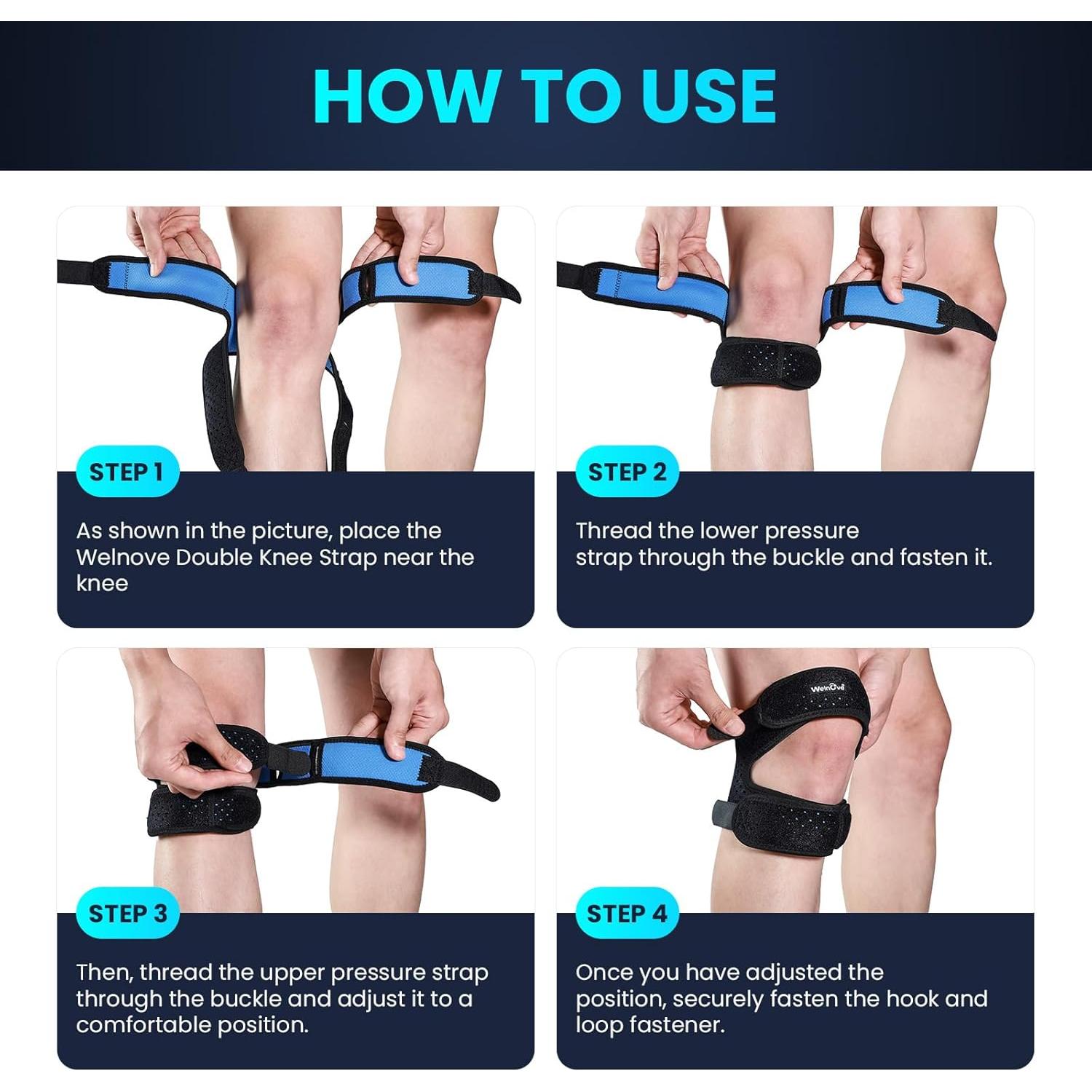 HOW TO USE

STEP 1

As shown in the picture, place the Welnove Double Knee Strap near the knee

STEP 2

Thread the lower pressure strap through the buckle and fasten it.

STEP 3

Then, thread the upper pressure strap through the buckle and adjust it to a comfortable position.

Welnove

STEP 4

Once you have adjusted the position, securely fasten the hook and loop fastener.