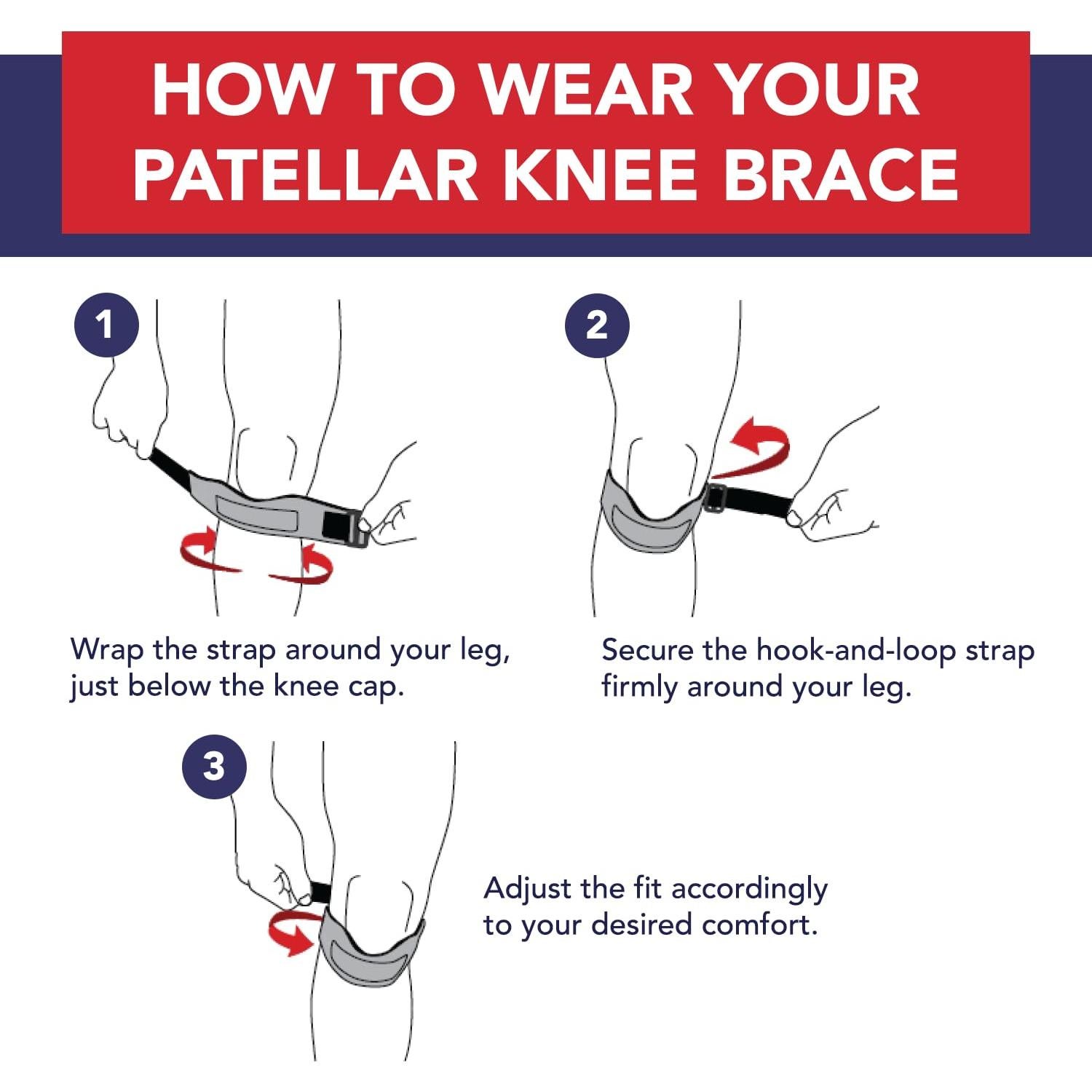 HOW TO WEAR YOUR PATELLAR KNEE BRACE

1

Wrap the strap around your leg, just below the knee cap.

2

Secure the hook-and-loop strap firmly around your leg.

3

Adjust the fit accordingly to your desired comfort.