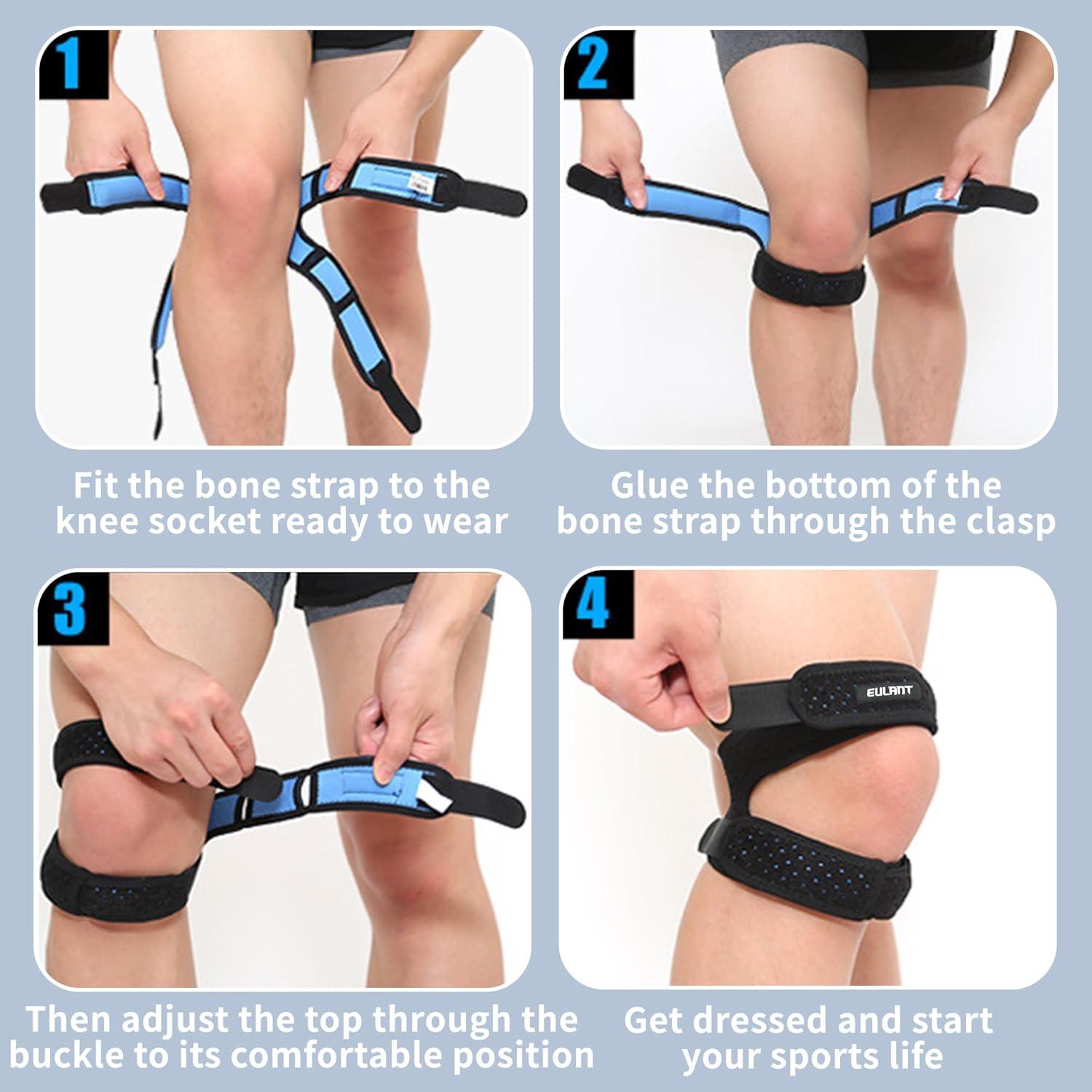 1

Fit the bone strap to the knee socket ready to wear

2

Glue the bottom of the bone strap through the clasp

3

Then adjust the top through the buckle to its comfortable position

4

EULANT

Get dressed and start your sports life