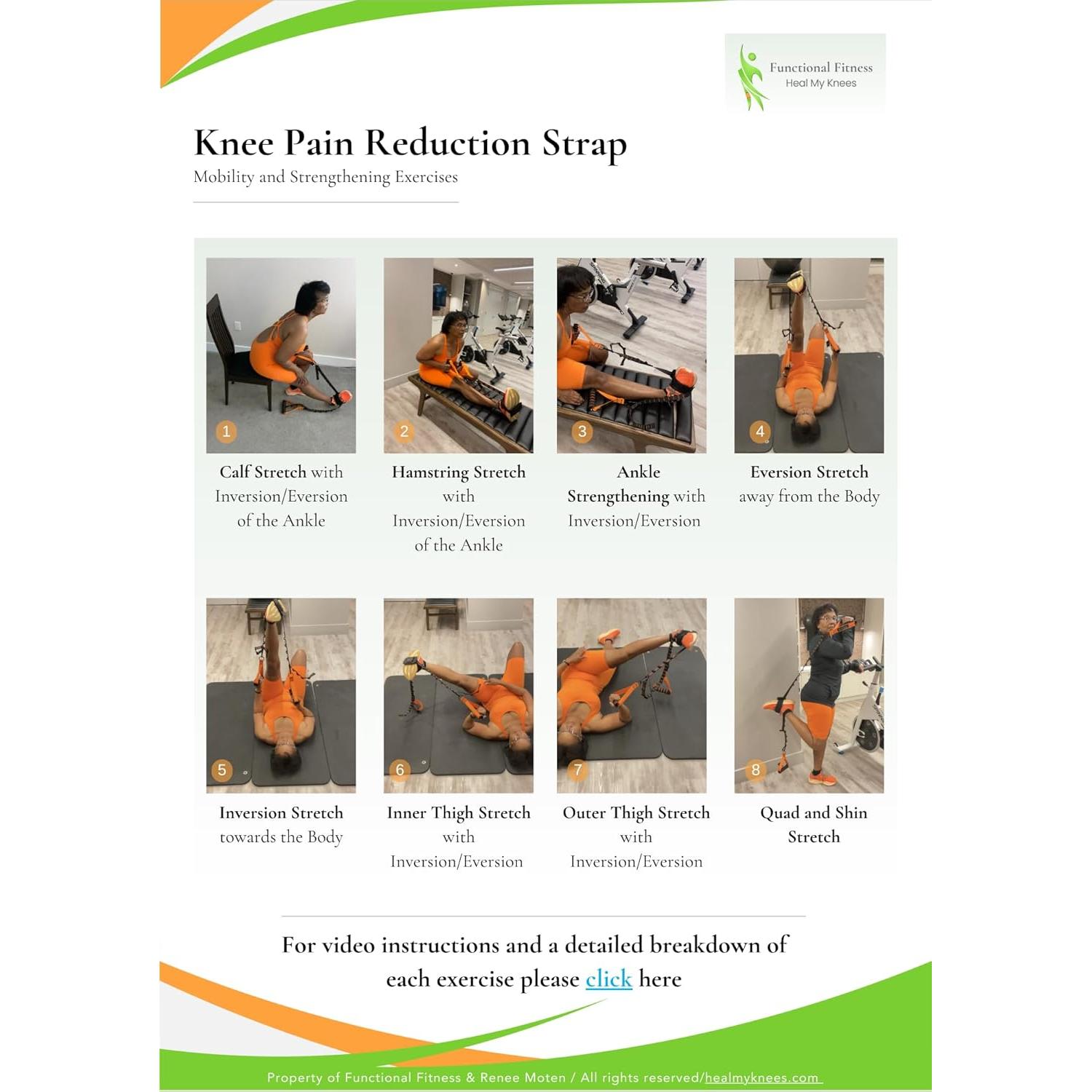 Functional Fitness
Heal My Knees

Knee Pain Reduction Strap

Mobility and Strengthening Exercises

1
Calf Stretch with Inversion/Eversion of the Ankle

2
Hamstring Stretch with Inversion/Eversion of the Ankle

3
Ankle Strengthening with Inversion/Eversion

4
Eversion Stretch away from the Body

5
Inversion Stretch towards the Body

6
Inner Thigh Stretch with Inversion/Eversion

7
Outer Thigh Stretch with Inversion/Eversion

8
Quad and Shin Stretch

For video instructions and a detailed breakdown of each exercise please click here

Property of Functional Fitness & Renee Moten / All rights reserved/healmyknees.com