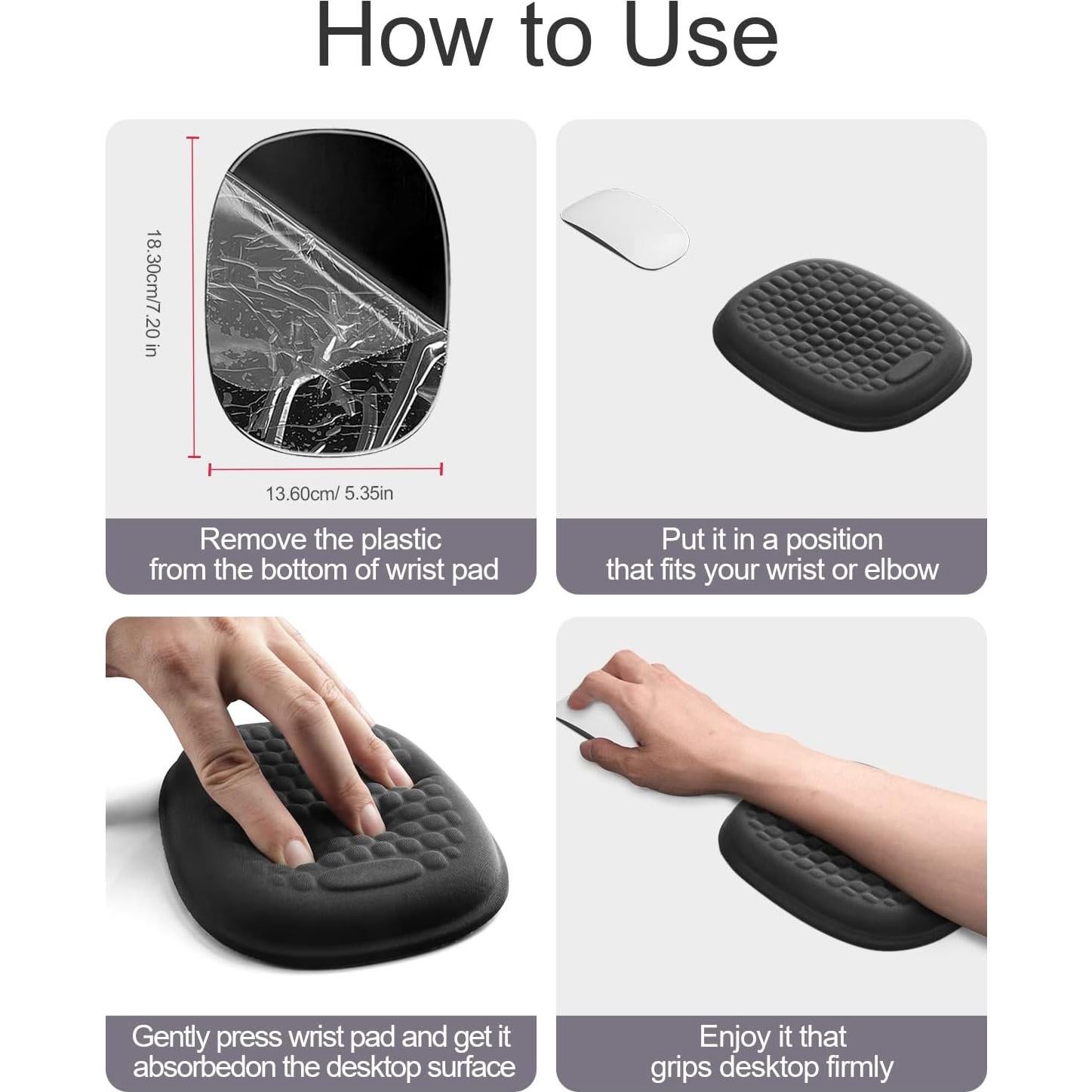 How to Use

18.30cm/7.20 in

13.60cm/ 5.35in

Remove the plastic from the bottom of wrist pad

Put it in a position that fits your wrist or elbow

Gently press wrist pad and get it absorbedon the desktop surface

Enjoy it that grips desktop firmly