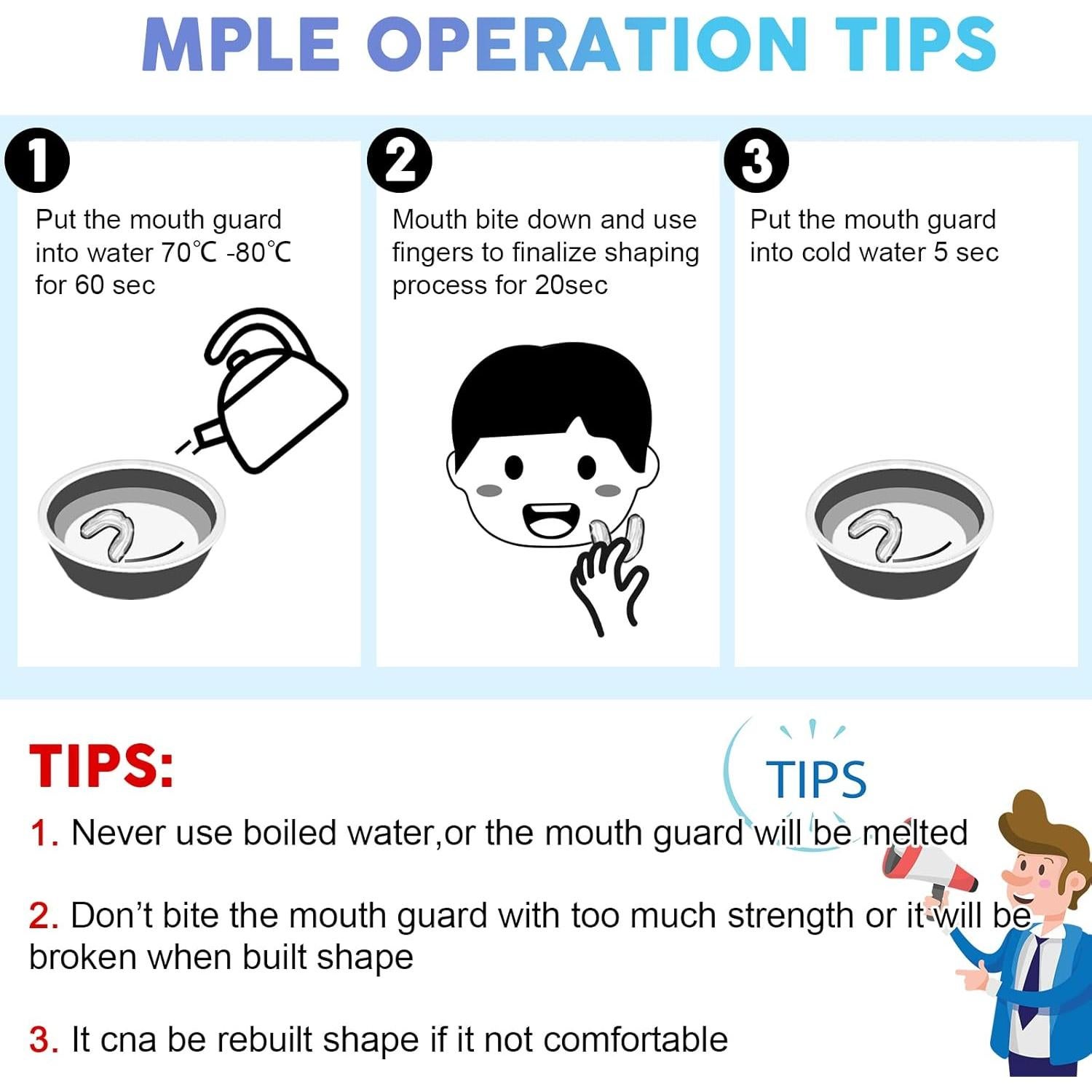 MPLE OPERATION TIPS

1
Put the mouth guard into water 70℃ -80℃ for 60 sec

2
Mouth bite down and use fingers to finalize shaping process for 20sec

3
Put the mouth guard into cold water 5 sec

TIPS:

TIPS

1. Never use boiled water,or the mouth guard will be melted

2. Don't bite the mouth guard with too much strength or it will be broken when built shape

3. It cna be rebuilt shape if it not comfortable