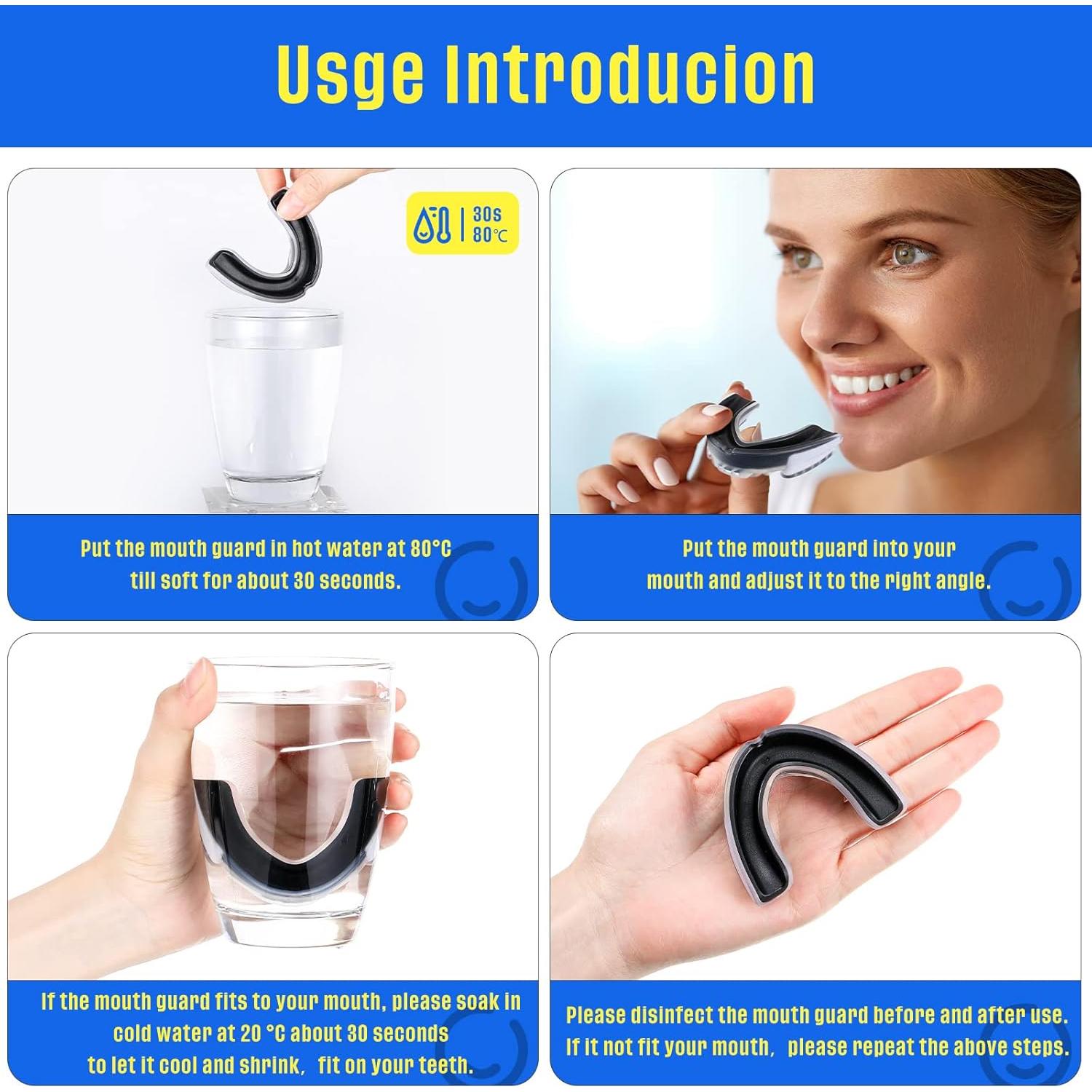 Usge Introducion

30s
80℃

Put the mouth guard in hot water at 80°C till soft for about 30 seconds.

Put the mouth guard into your mouth and adjust it to the right angle.

If the mouth guard fits to your mouth, please soak in cold water at 20 °C about 30 seconds to let it cool and shrink, fit on your teeth.

Please disinfect the mouth guard before and after use. If it not fit your mouth, please repeat the above steps.