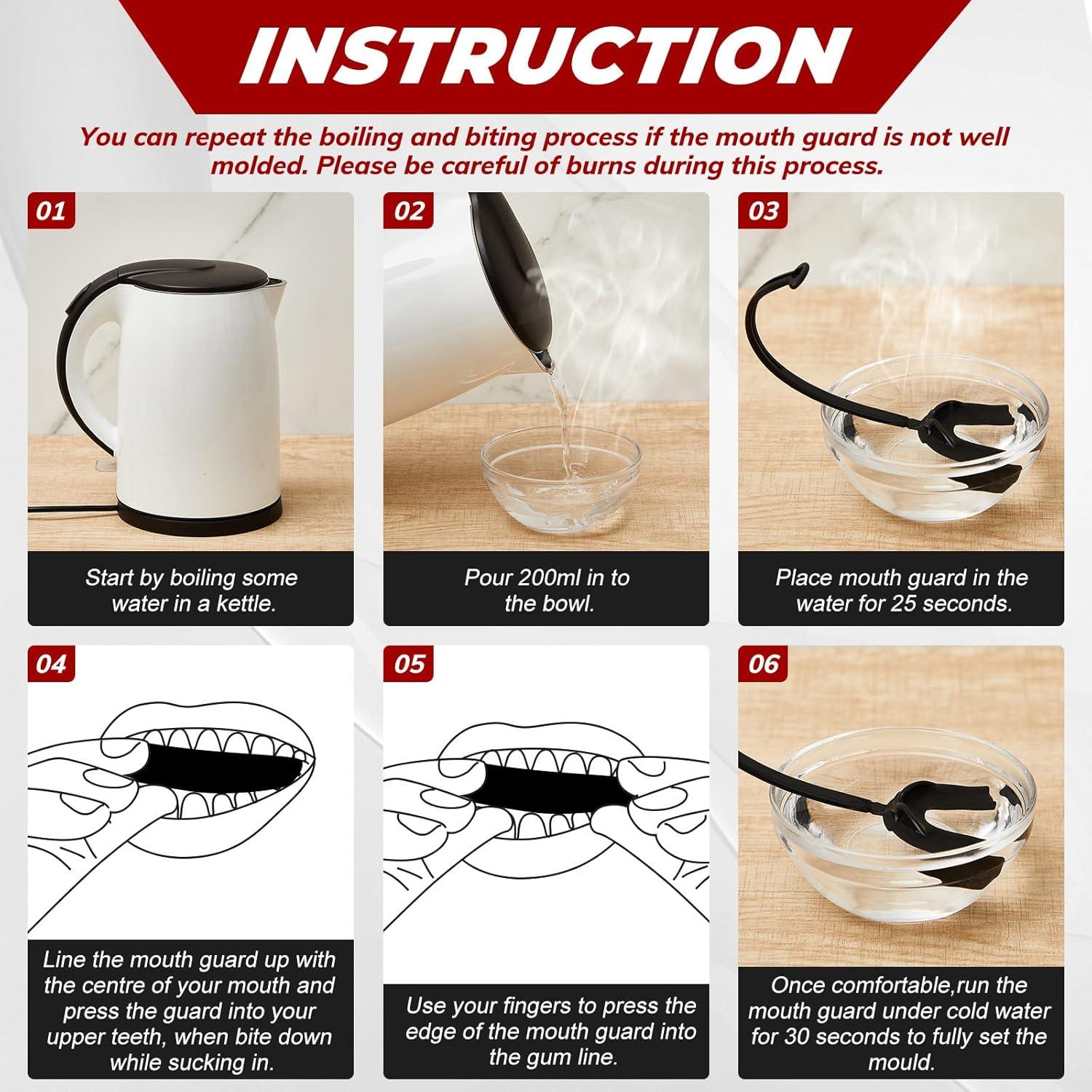 INSTRUCTION

You can repeat the boiling and biting process if the mouth guard is not well molded. Please be careful of burns during this process.

01

Start by boiling some water in a kettle.

02

Pour 200ml in to the bowl.

03

Place mouth guard in the water for 25 seconds.

04

Line the mouth guard up with the centre of your mouth and press the guard into your upper teeth, when bite down while sucking in.

05

Use your fingers to press the edge of the mouth guard into the gum line.

06

Once comfortable,run the mouth guard under cold water for 30 seconds to fully set the mould.