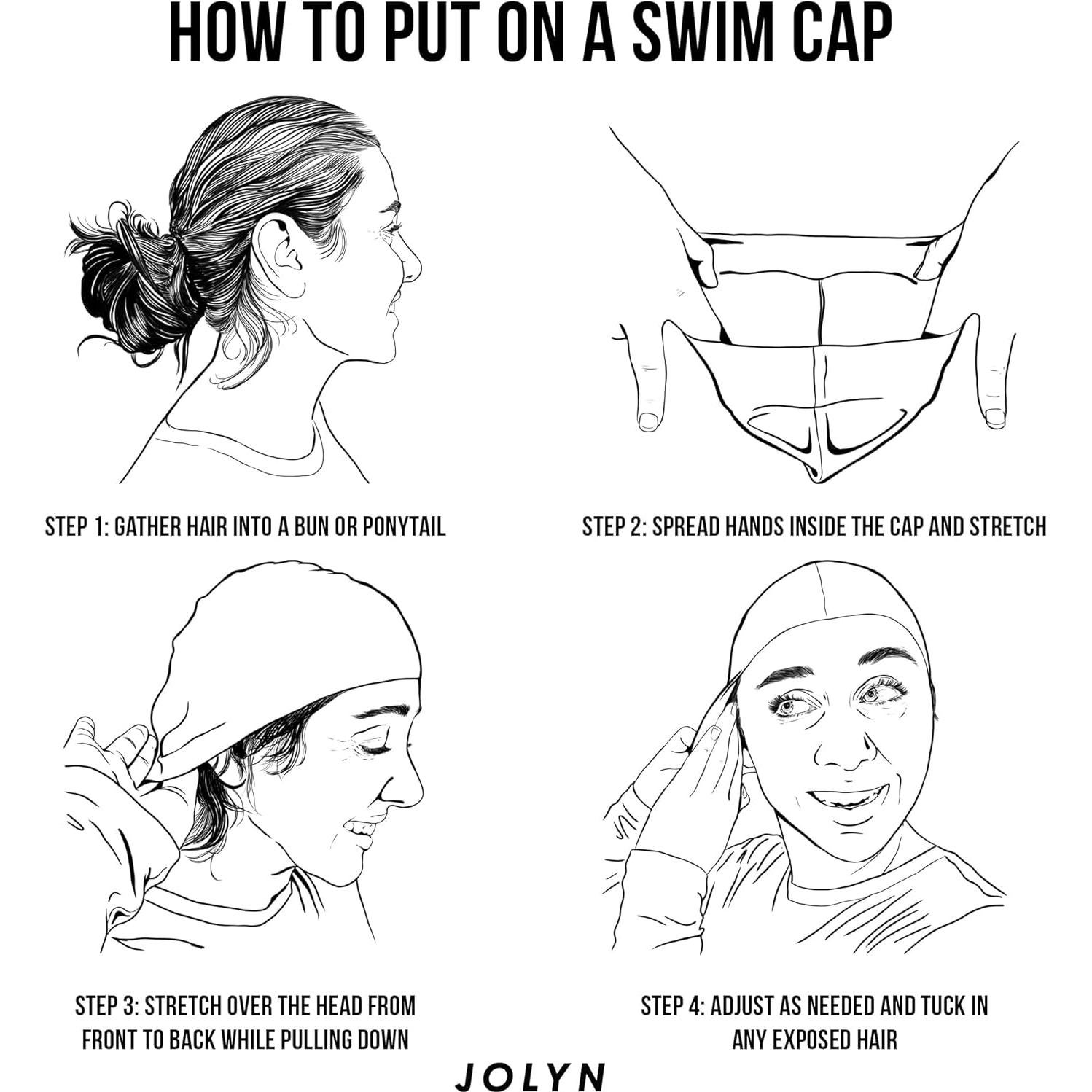 HOW TO PUT ON A SWIM CAP

STEP 1: GATHER HAIR INTO A BUN OR PONYTAIL

STEP 2: SPREAD HANDS INSIDE THE CAP AND STRETCH

STEP 3: STRETCH OVER THE HEAD FROM FRONT TO BACK WHILE PULLING DOWN

STEP 4: ADJUST AS NEEDED AND TUCK IN ANY EXPOSED HAIR

JOLYN