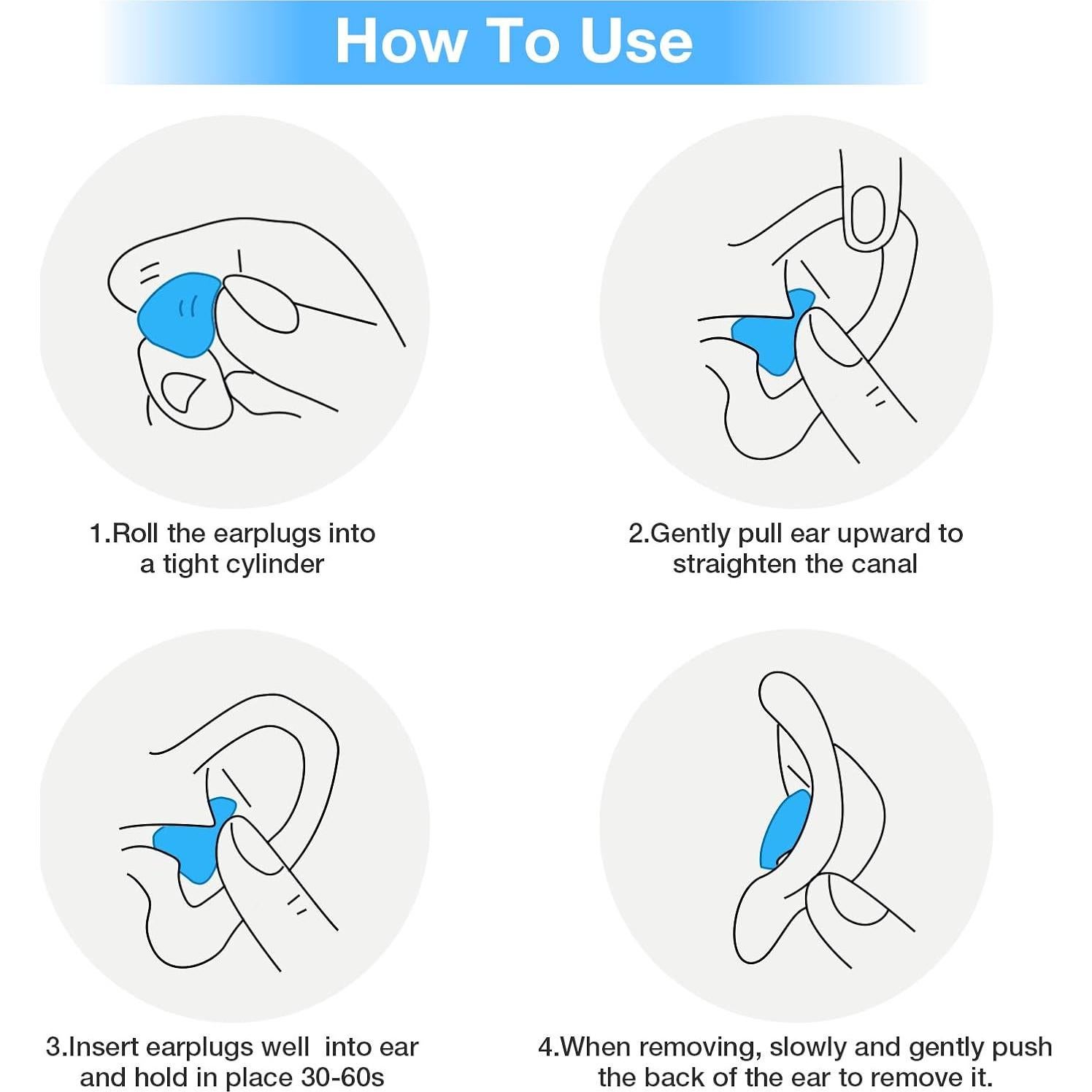 How To Use

1.Roll the earplugs into a tight cylinder

2.Gently pull ear upward to straighten the canal

3.Insert earplugs well  into ear and hold in place 30-60s

4.When removing, slowly and gently push the back of the ear to remove it.