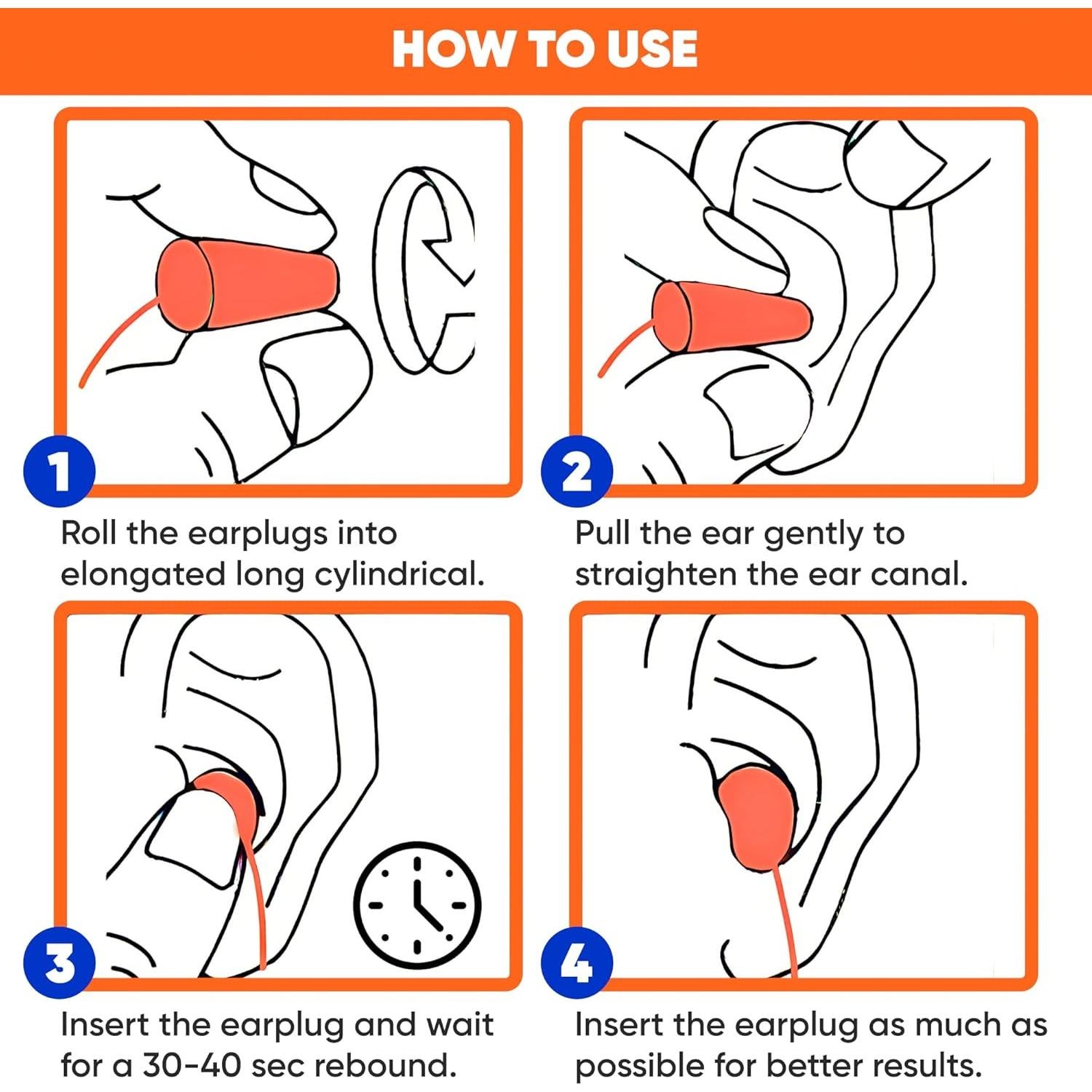 HOW TO USE

1

Roll the earplugs into elongated long cylindrical.

2

Pull the ear gently to straighten the ear canal.

3

Insert the earplug and wait for a 30-40 sec rebound.

4

Insert the earplug as much as possible for better results.