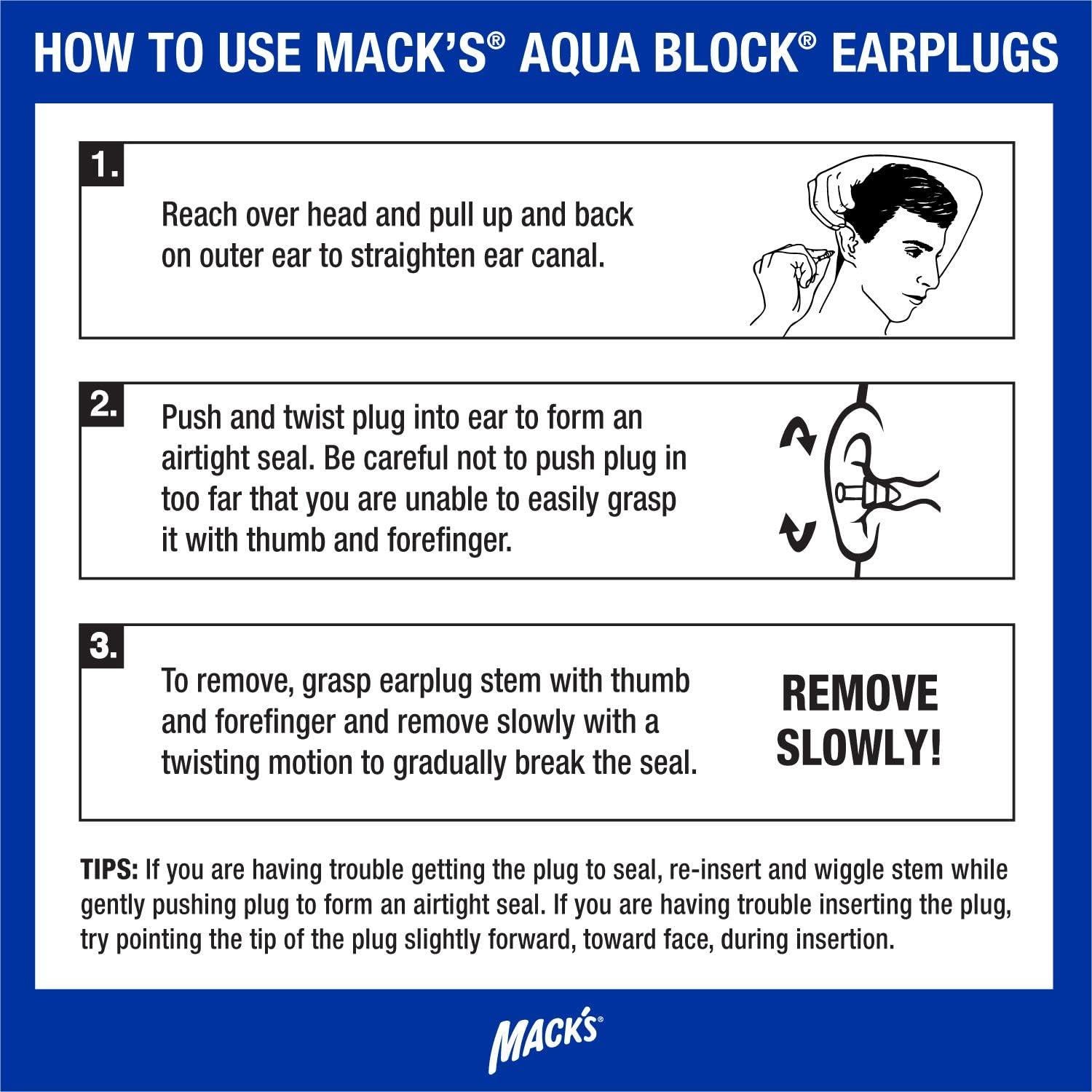 HOW TO USE MACK'S® AQUA BLOCK® EARPLUGS

1.

Reach over head and pull up and back on outer ear to straighten ear canal.

2.

Push and twist plug into ear to form an airtight seal. Be careful not to push plug in too far that you are unable to easily grasp it with thumb and forefinger.

3.

To remove, grasp earplug stem with thumb and forefinger and remove slowly with a twisting motion to gradually break the seal.

REMOVE SLOWLY!

TIPS: If you are having trouble getting the plug to seal, re-insert and wiggle stem while gently pushing plug to form an airtight seal. If you are having trouble inserting the plug, try pointing the tip of the plug slightly forward, toward face, during insertion.

MACK'S®