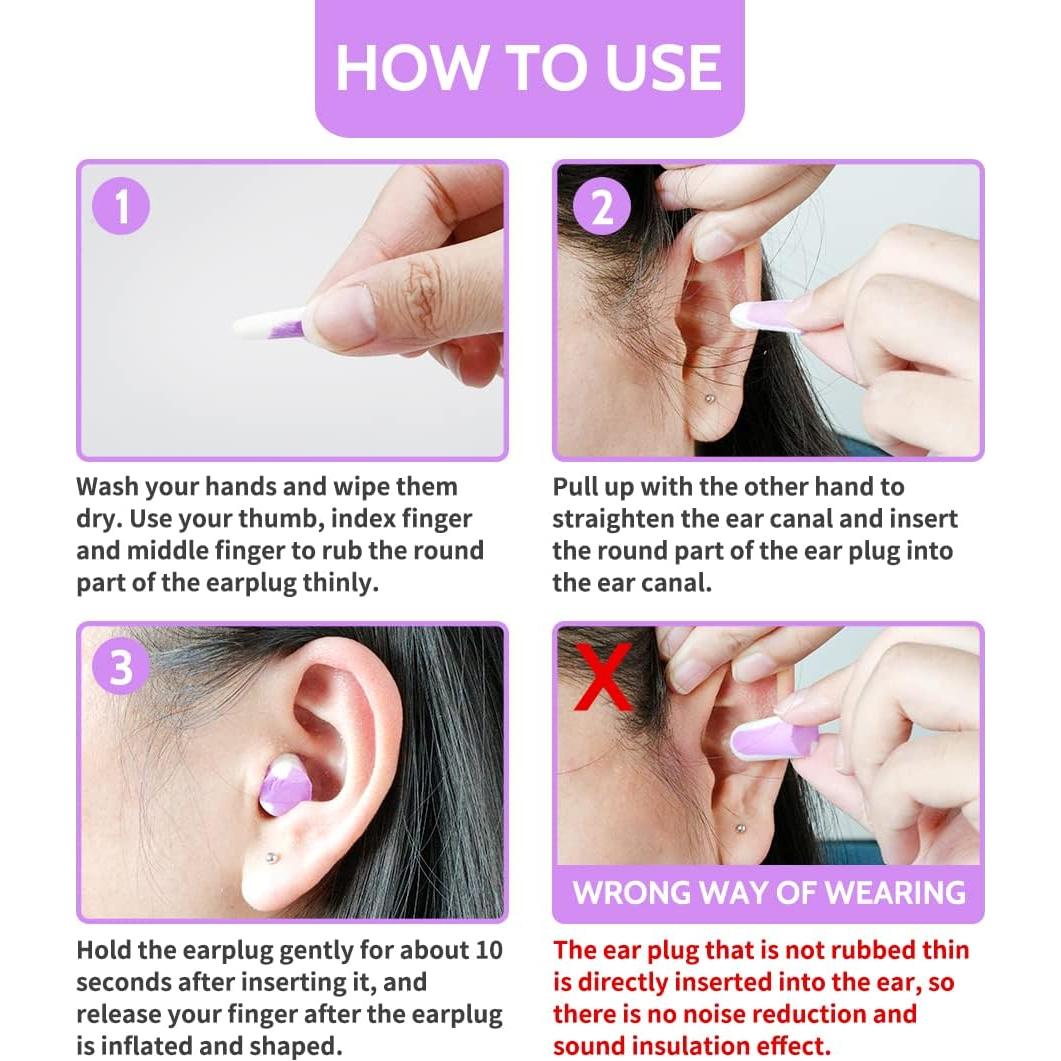 HOW TO USE

1

Wash your hands and wipe them dry. Use your thumb, index finger and middle finger to rub the round part of the earplug thinly.

2

Pull up with the other hand to straighten the ear canal and insert the round part of the ear plug into the ear canal.

3

Hold the earplug gently for about 10 seconds after inserting it, and release your finger after the earplug is inflated and shaped.

X

WRONG WAY OF WEARING

The ear plug that is not rubbed thin is directly inserted into the ear, so there is no noise reduction and sound insulation effect.