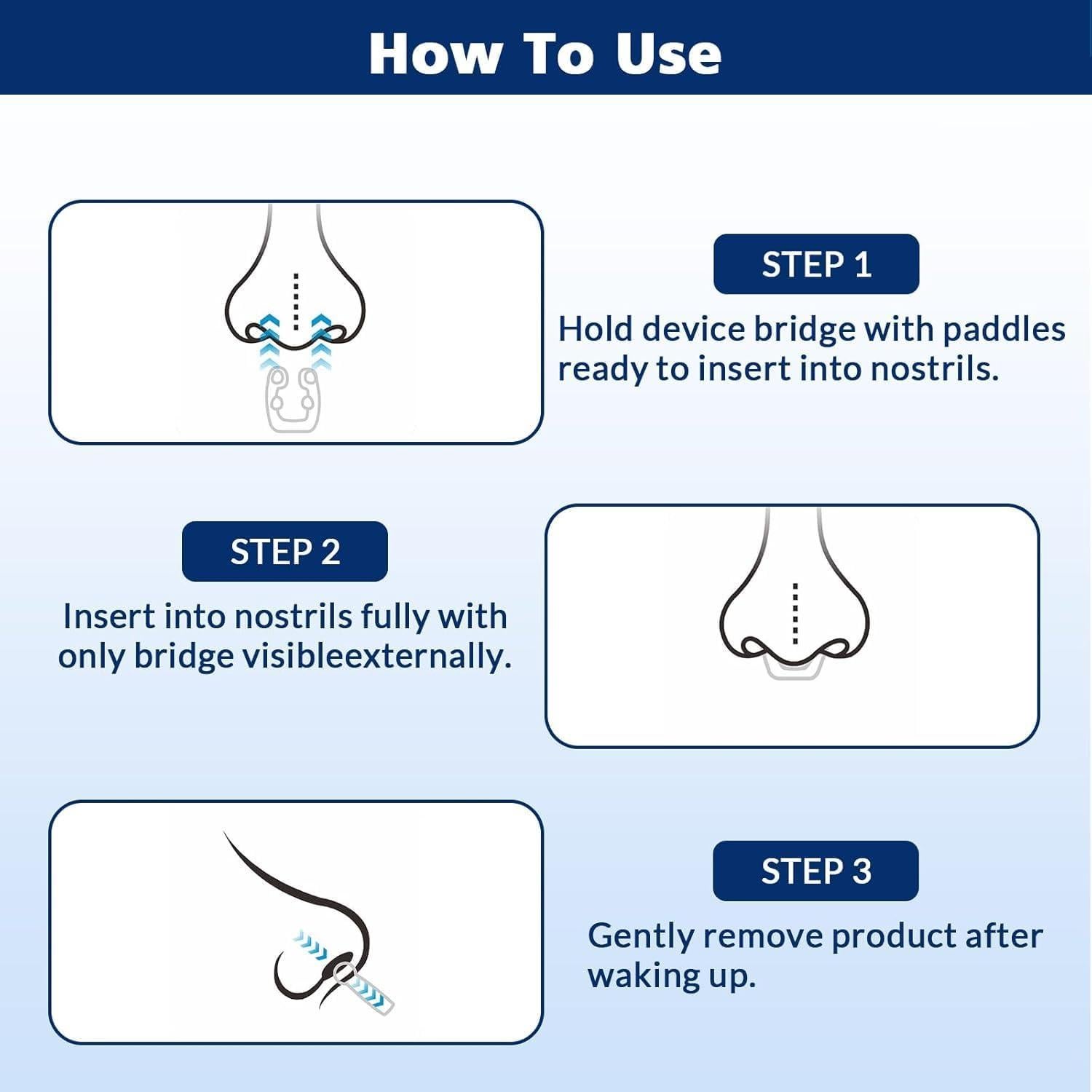 How To Use

STEP 1

Hold device bridge with paddles ready to insert into nostrils.

STEP 2

Insert into nostrils fully with only bridge visibleexternally.

STEP 3

Gently remove product after waking up.