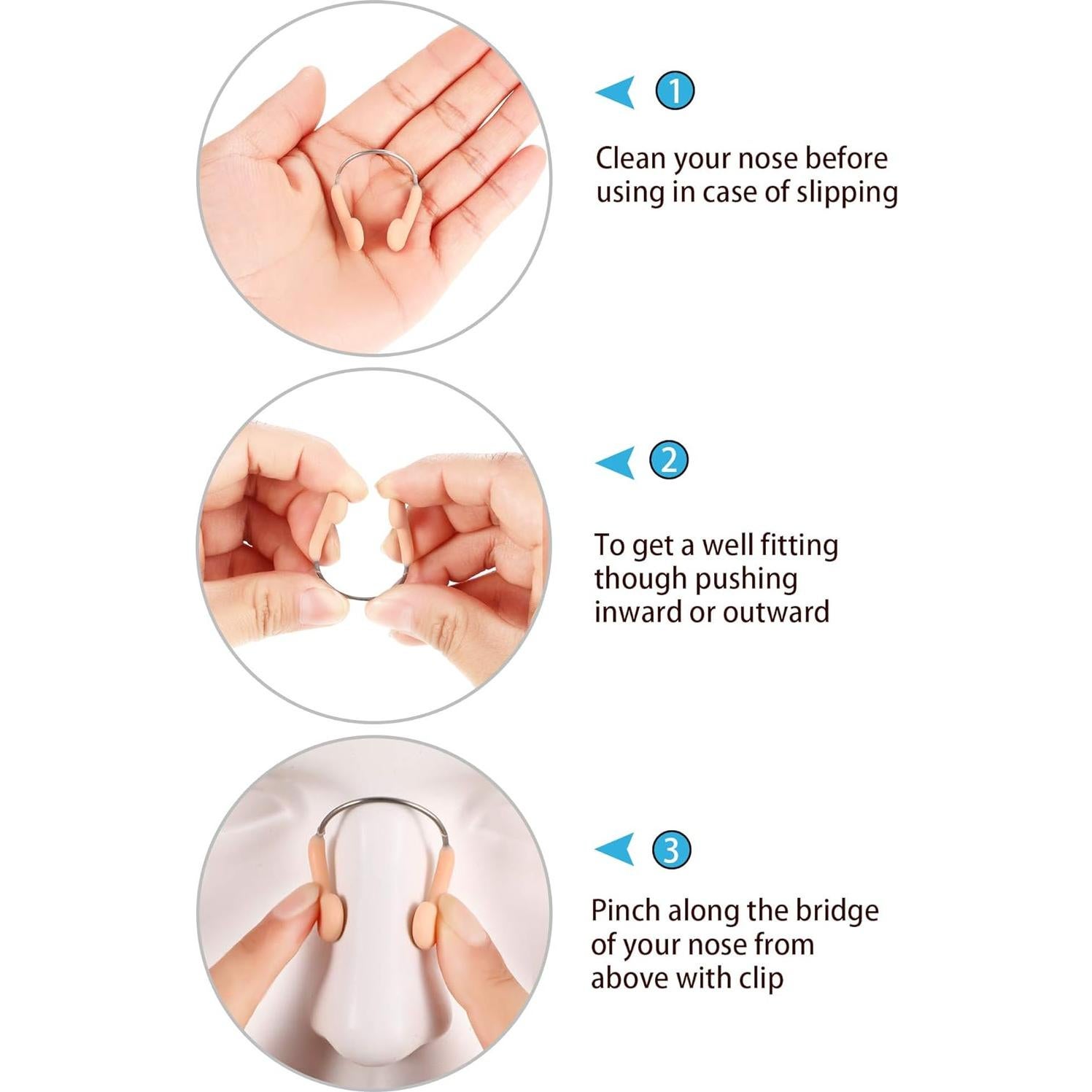 1

Clean your nose before using in case of slipping

2

To get a well fitting though pushing inward or outward

3

Pinch along the bridge of your nose from above with clip