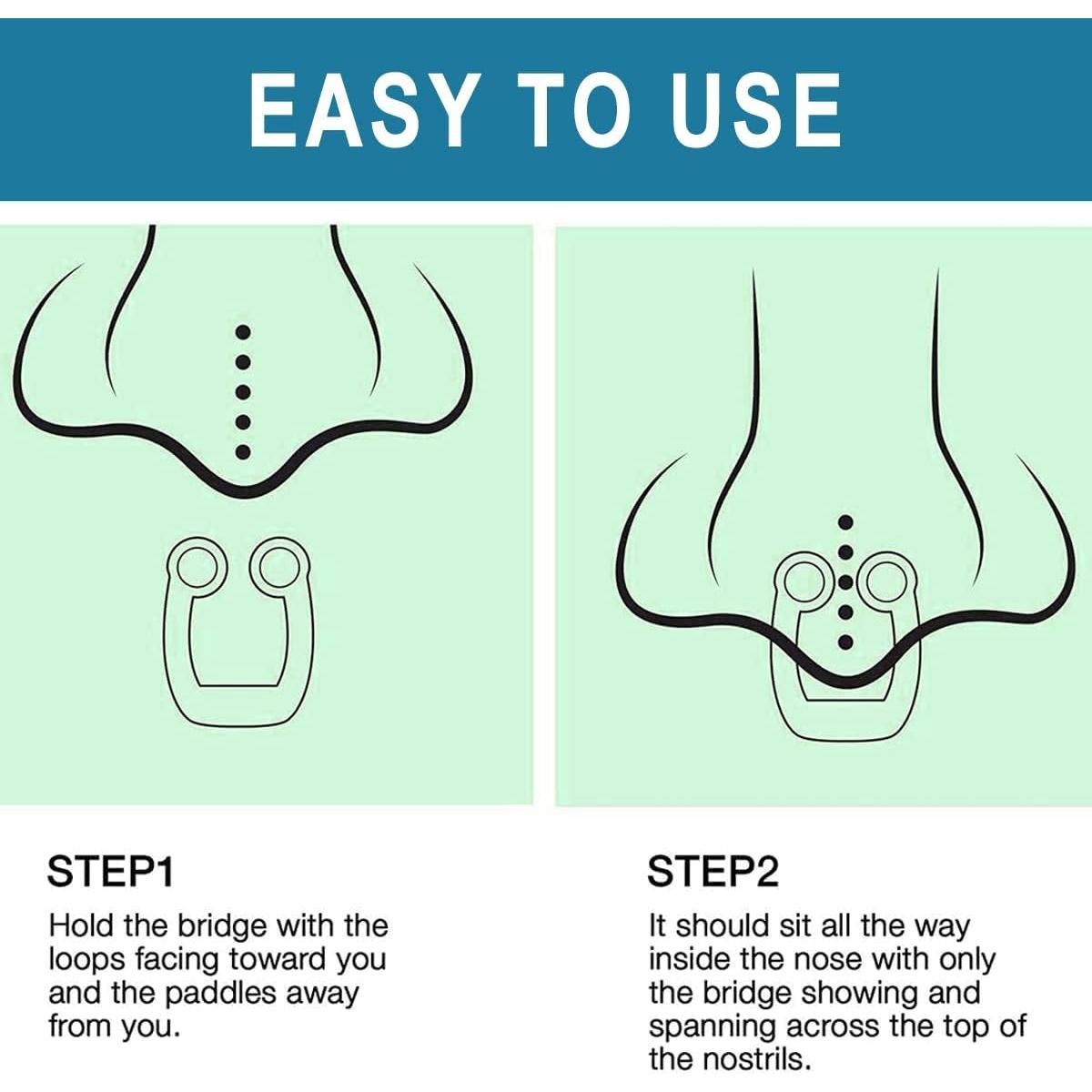 EASY TO USE

STEP1

Hold the bridge with the loops facing toward you and the paddles away from you.

STEP2

It should sit all the way inside the nose with only the bridge showing and spanning across the top of the nostrils.