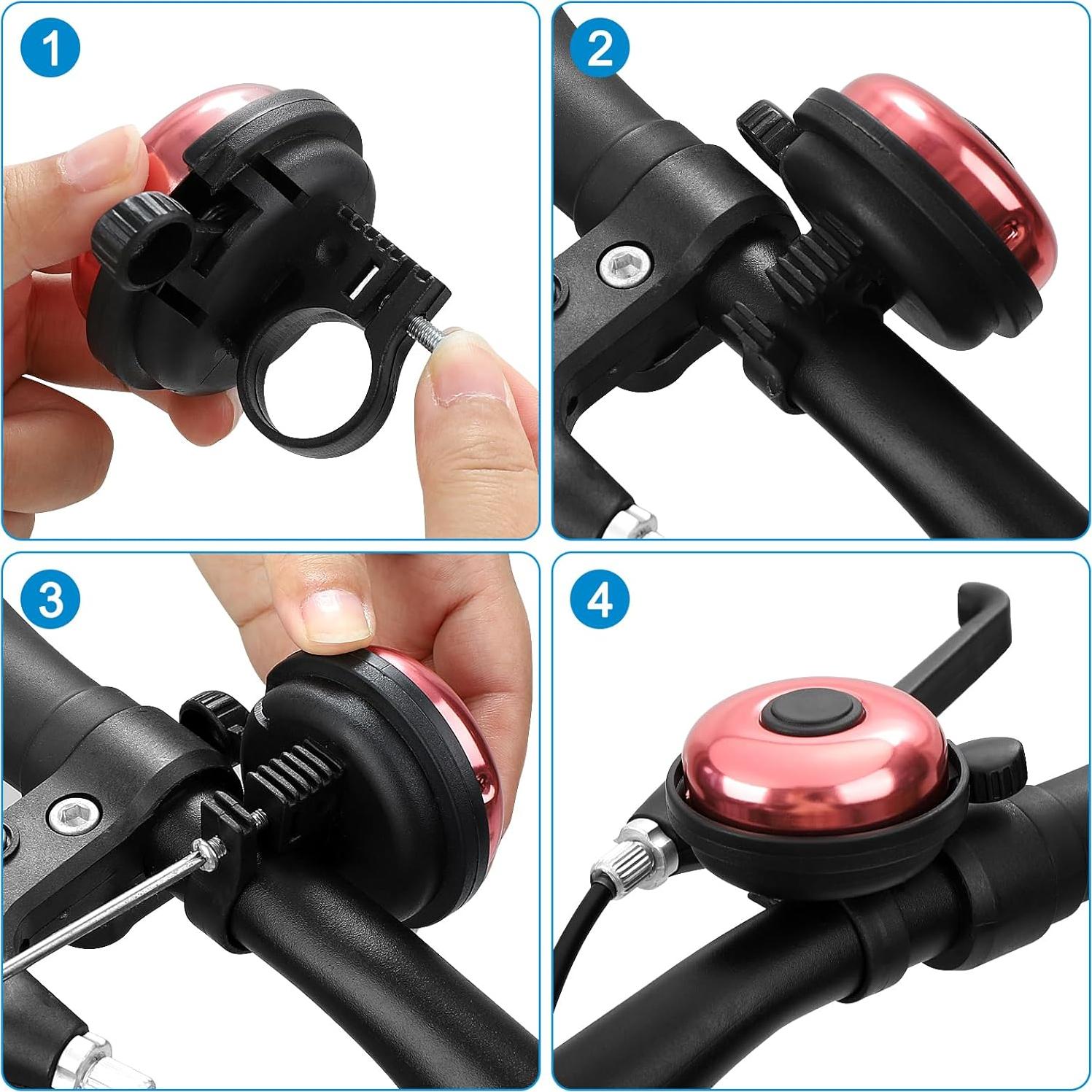 1

2

3

4