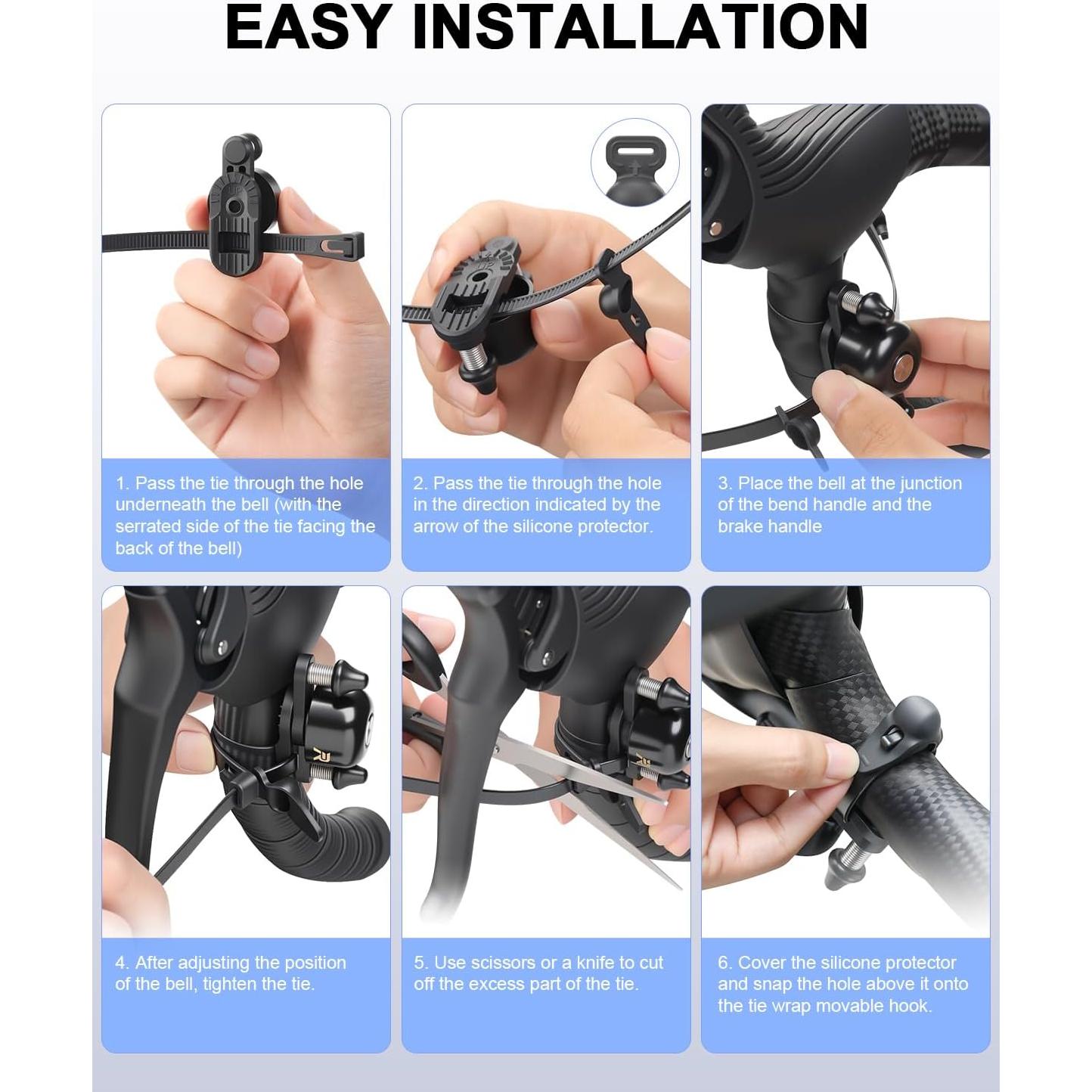 EASY INSTALLATION

1. Pass the tie through the hole underneath the bell (with the serrated side of the tie facing the back of the bell)

2. Pass the tie through the hole in the direction indicated by the arrow of the silicone protector.

3. Place the bell at the junction of the bend handle and the brake handle

4. After adjusting the position of the bell, tighten the tie.

5. Use scissors or a knife to cut off the excess part of the tie.

6. Cover the silicone protector and snap the hole above it onto the tie wrap movable hook.