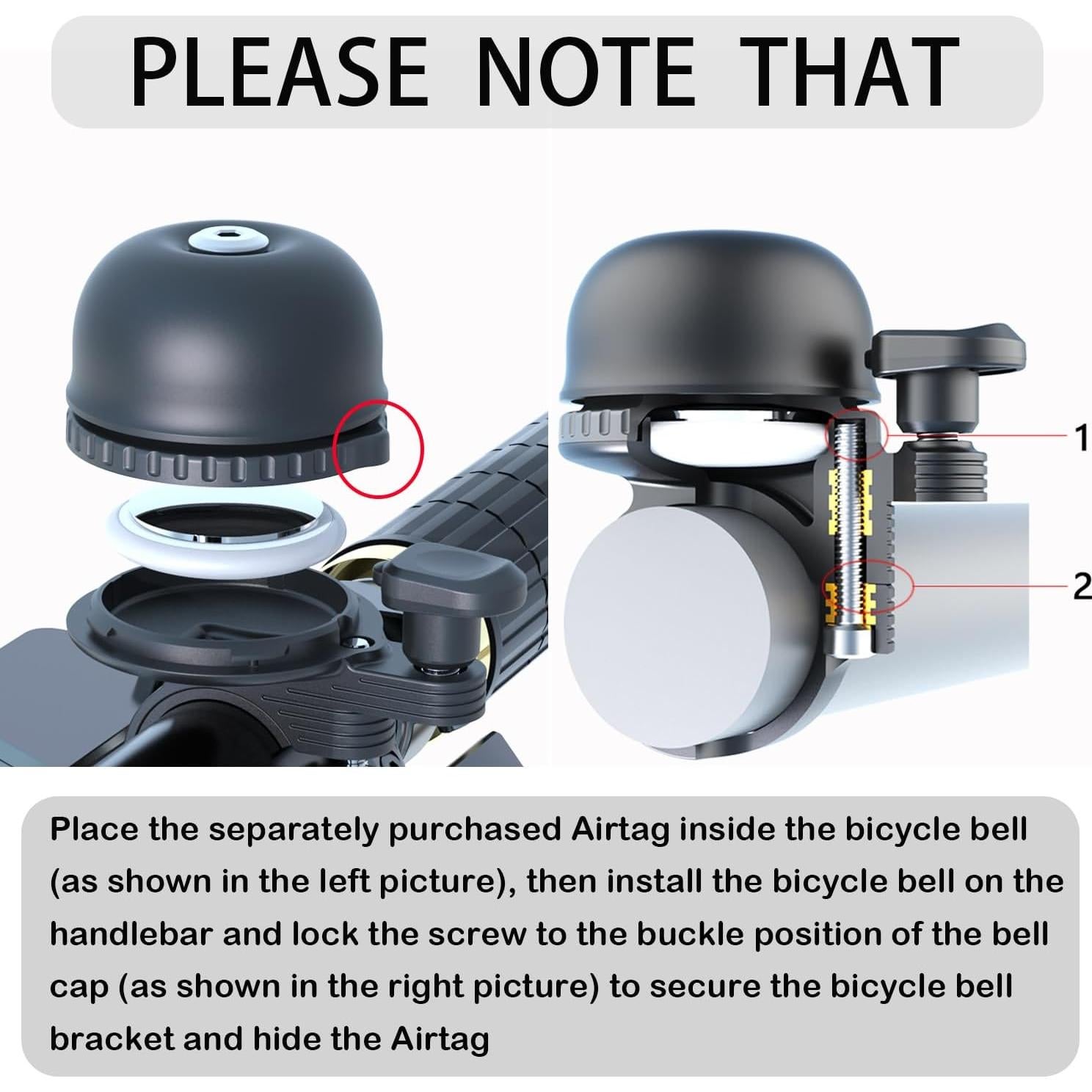 PLEASE NOTE THAT

1

2

Place the separately purchased Airtag inside the bicycle bell (as shown in the left picture), then install the bicycle bell on the handlebar and lock the screw to the buckle position of the bell cap (as shown in the right picture) to secure the bicycle bell bracket and hide the Airtag