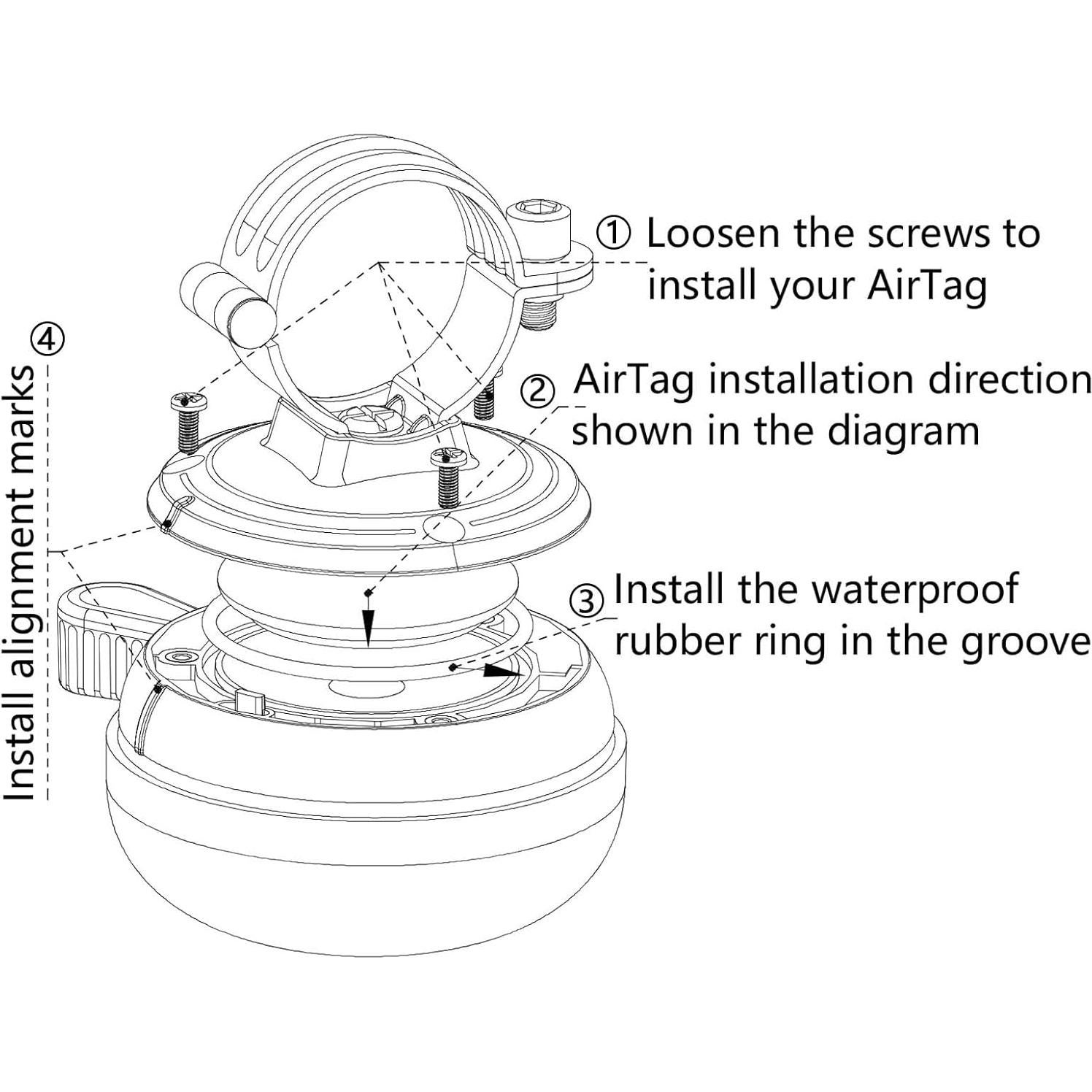 ① Loosen the screws to install your AirTag

② AirTag installation direction shown in the diagram

③ Install the waterproof rubber ring in the groove

④ Install alignment marks