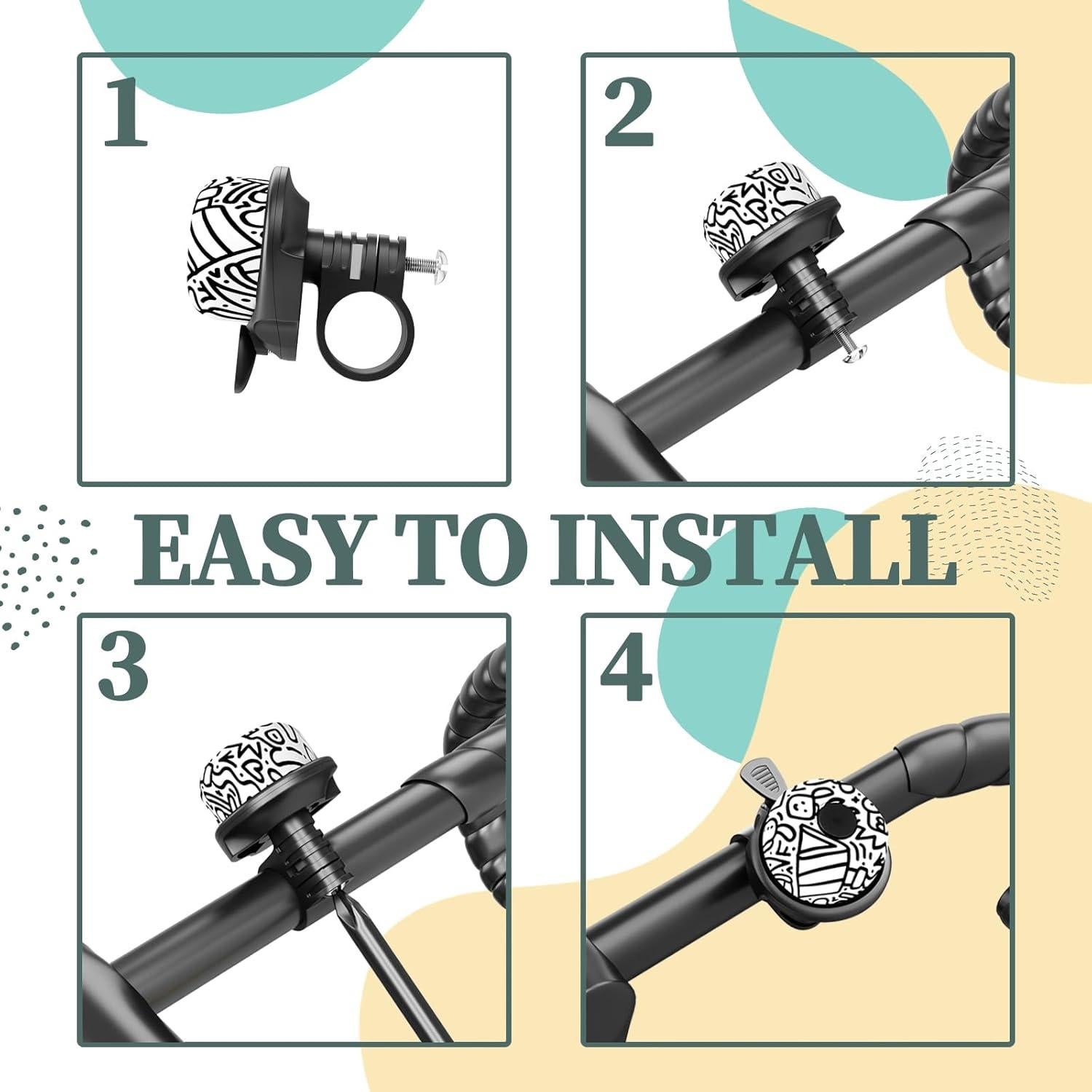 1

2

EASY TO INSTALL

3

4