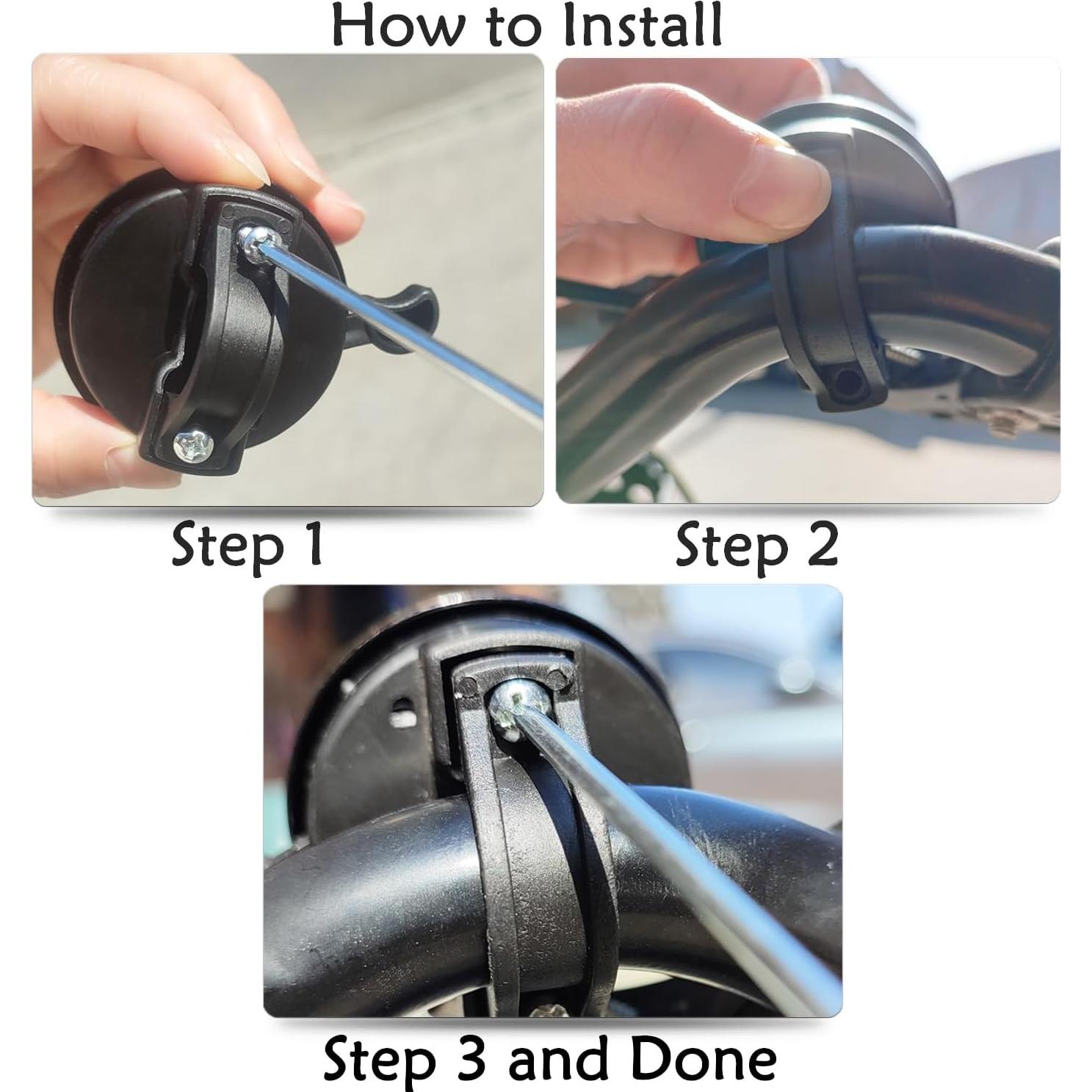 How to Install

Step 1

Step 2

Step 3 and Done