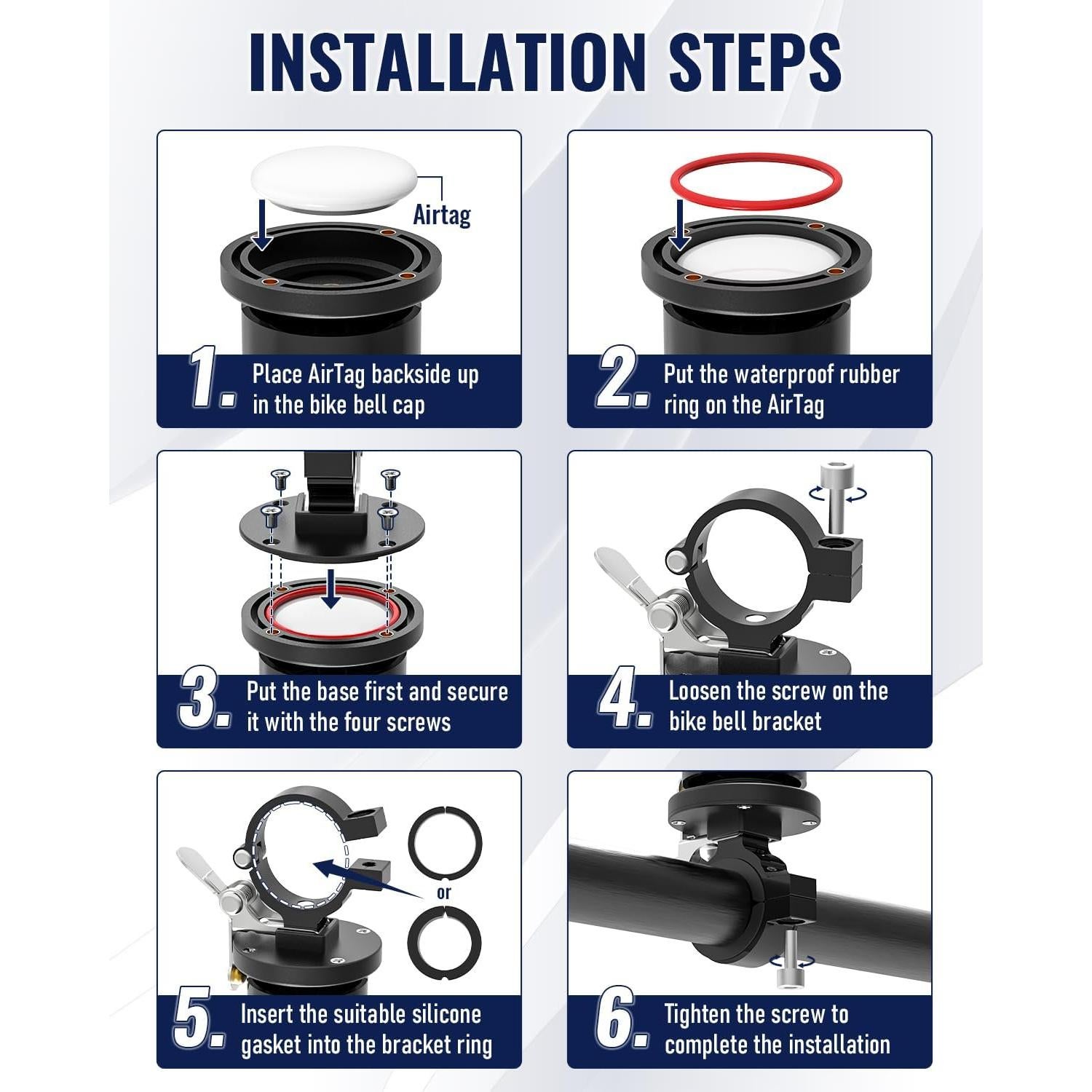 INSTALLATION STEPS

Airtag

1. Place AirTag backside up in the bike bell cap

2. Put the waterproof rubber ring on the AirTag

3. Put the base first and secure it with the four screws

4. Loosen the screw on the bike bell bracket

or

5. Insert the suitable silicone gasket into the bracket ring

6. Tighten the screw to complete the installation