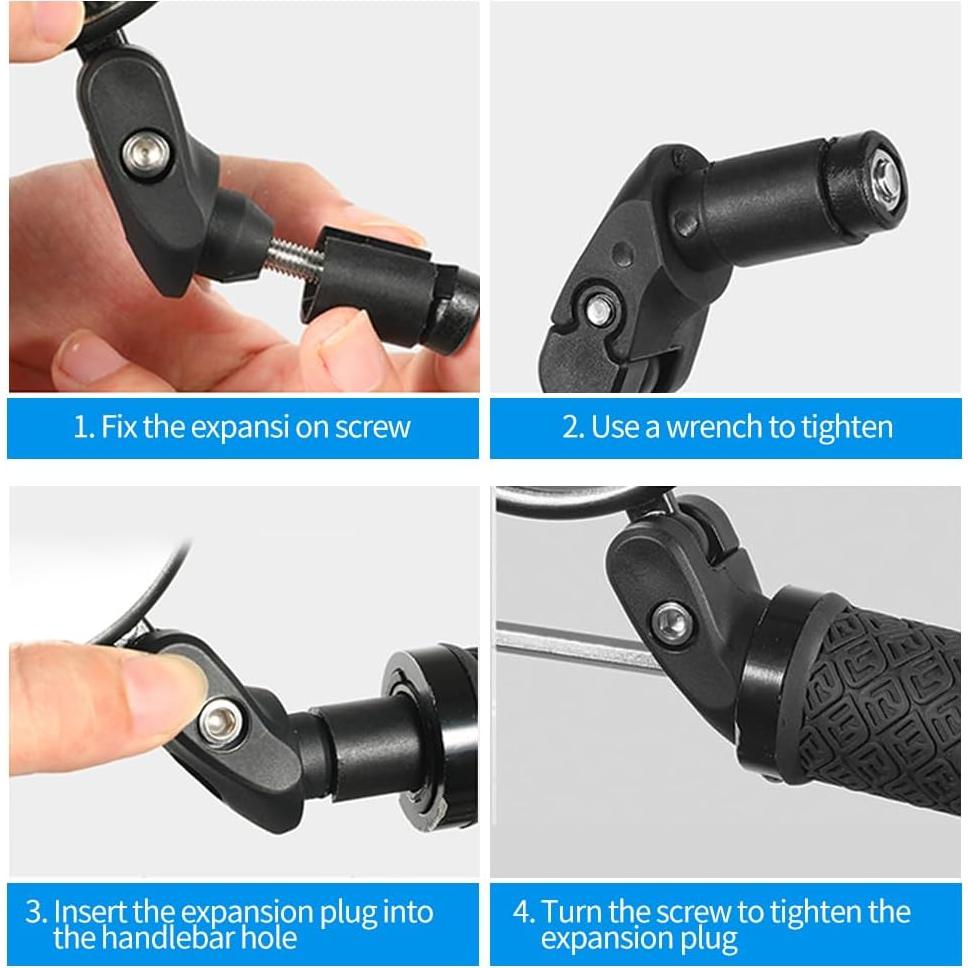 1. Fix the expansi on screw

2. Use a wrench to tighten

3. Insert the expansion plug into the handlebar hole

4. Turn the screw to tighten the expansion plug