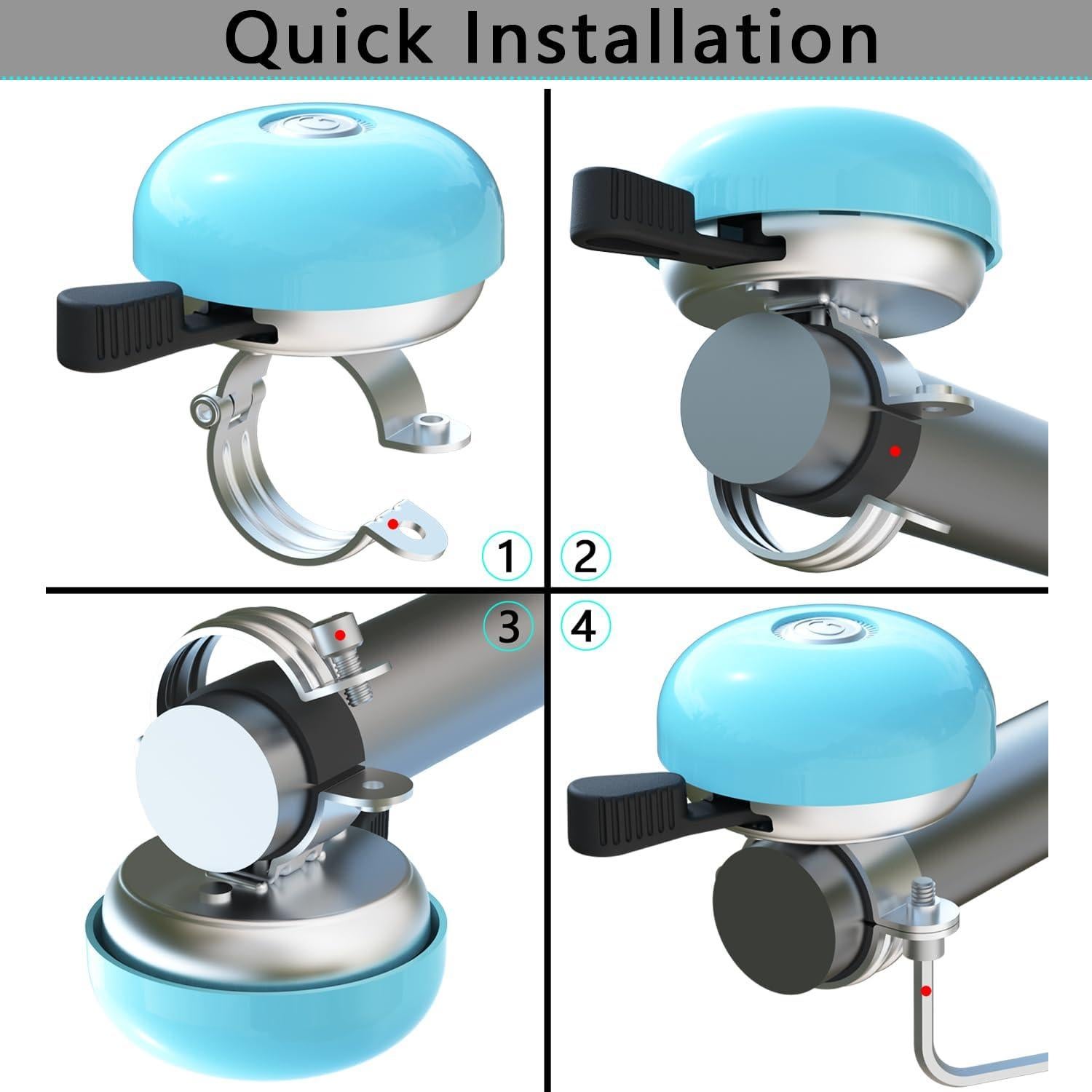 Quick Installation

1

2

3

4