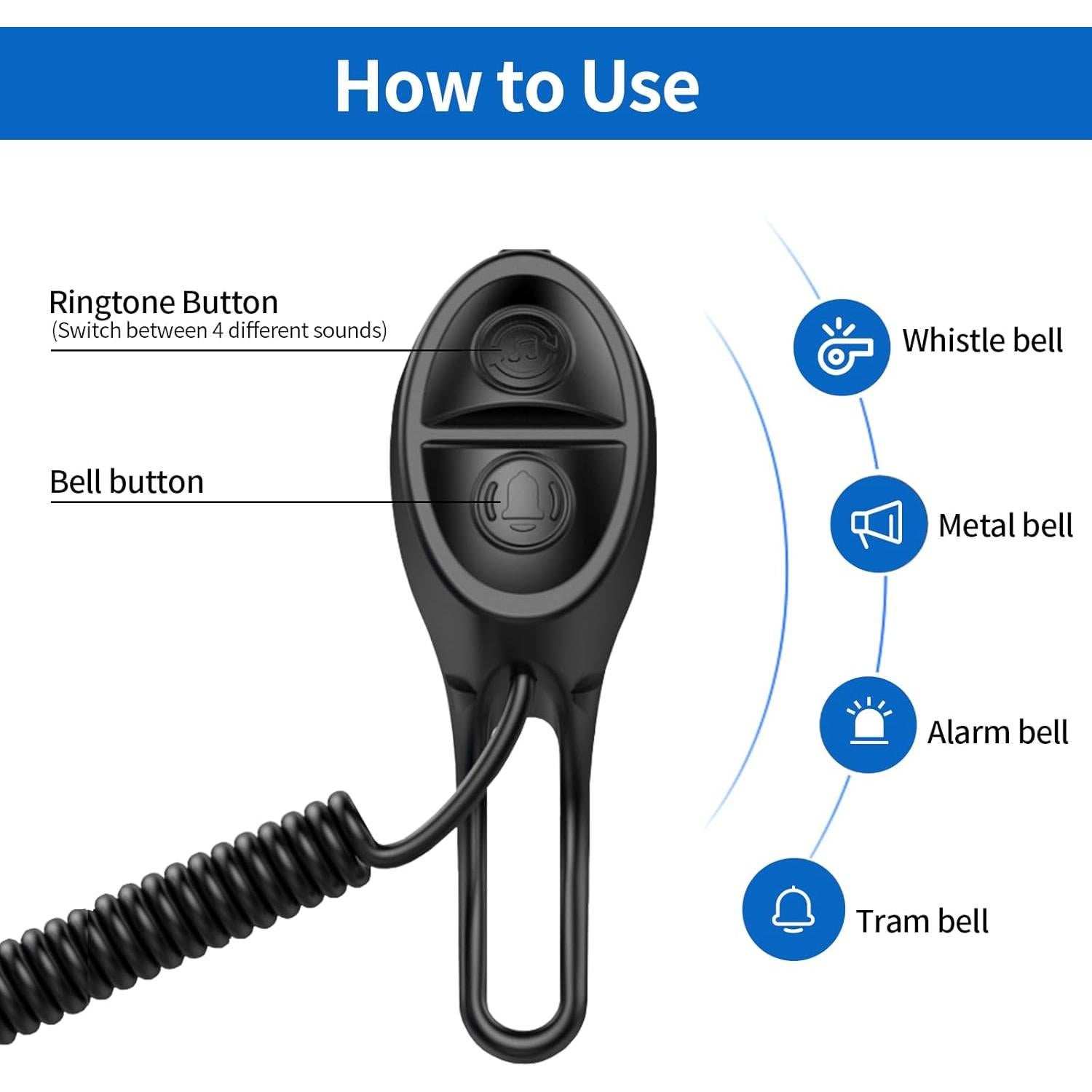 How to Use

Ringtone Button
(Switch between 4 different sounds)

Bell button

Whistle bell

Metal bell

Alarm bell

Tram bell