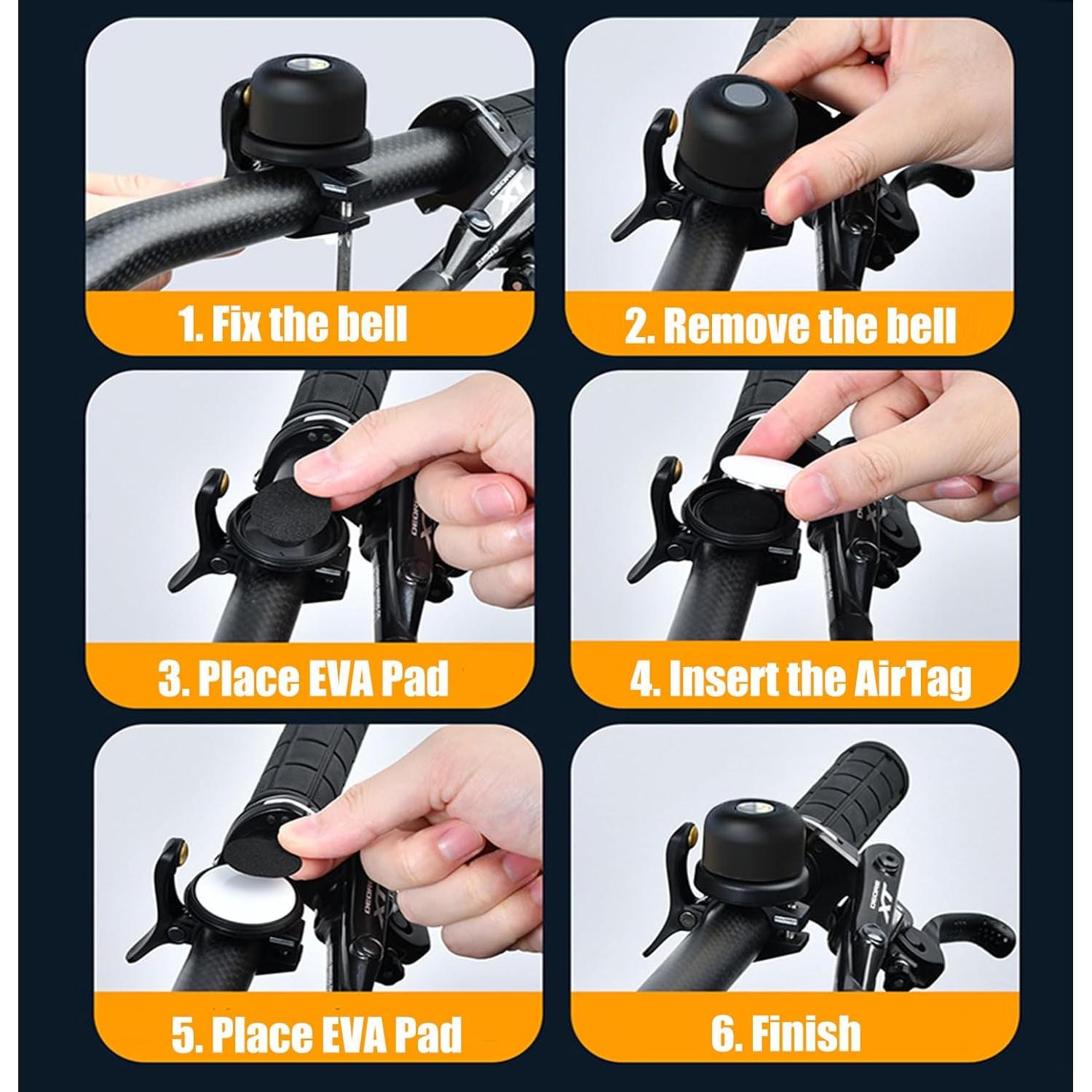 1. Fix the bell

2. Remove the bell

3. Place EVA Pad

4. Insert the AirTag

5. Place EVA Pad

6. Finish