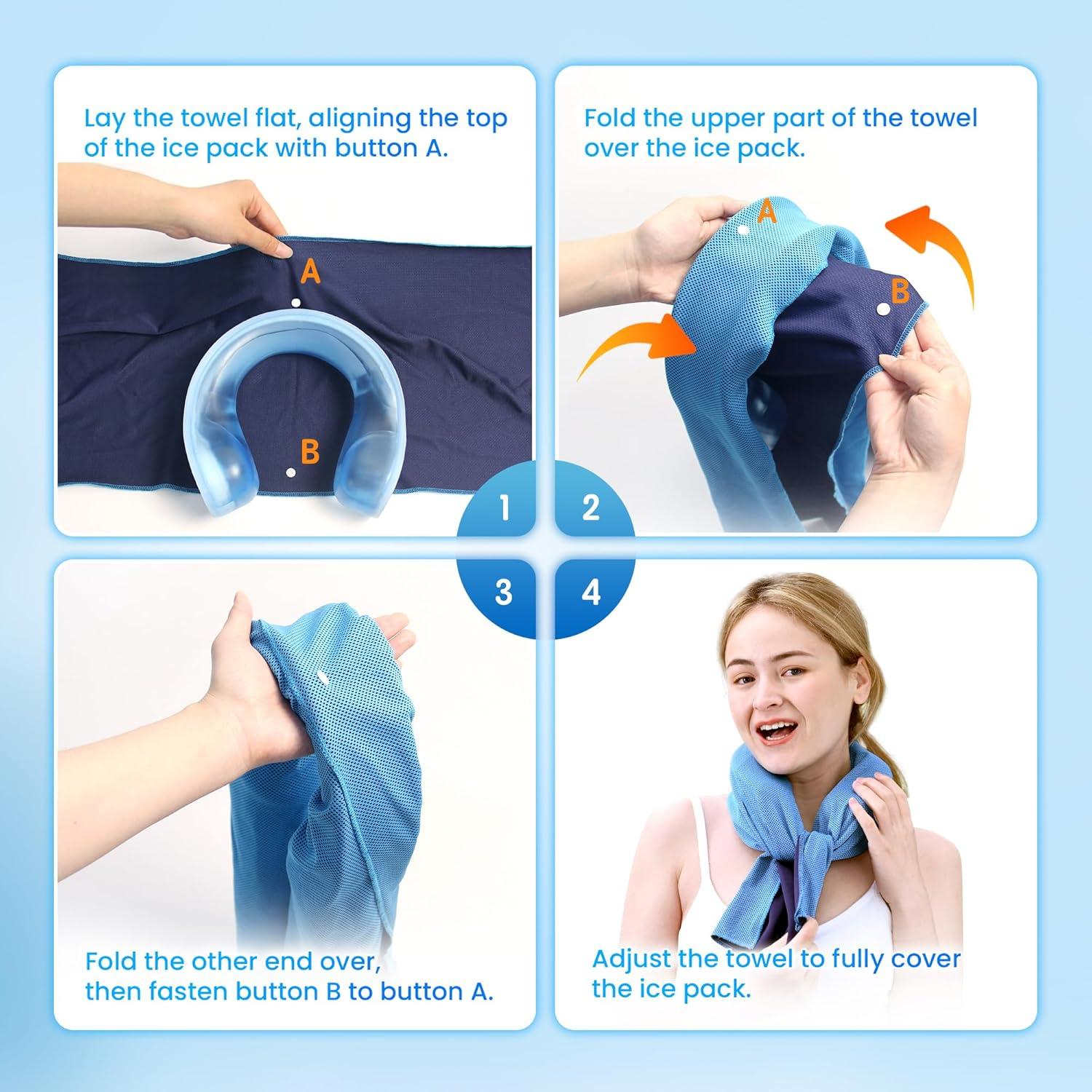 Lay the towel flat, aligning the top of the ice pack with button A.

A

B

1

Fold the upper part of the towel over the ice pack.

A

B

2

3

Fold the other end over, then fasten button B to button A.

4

Adjust the towel to fully cover the ice pack.