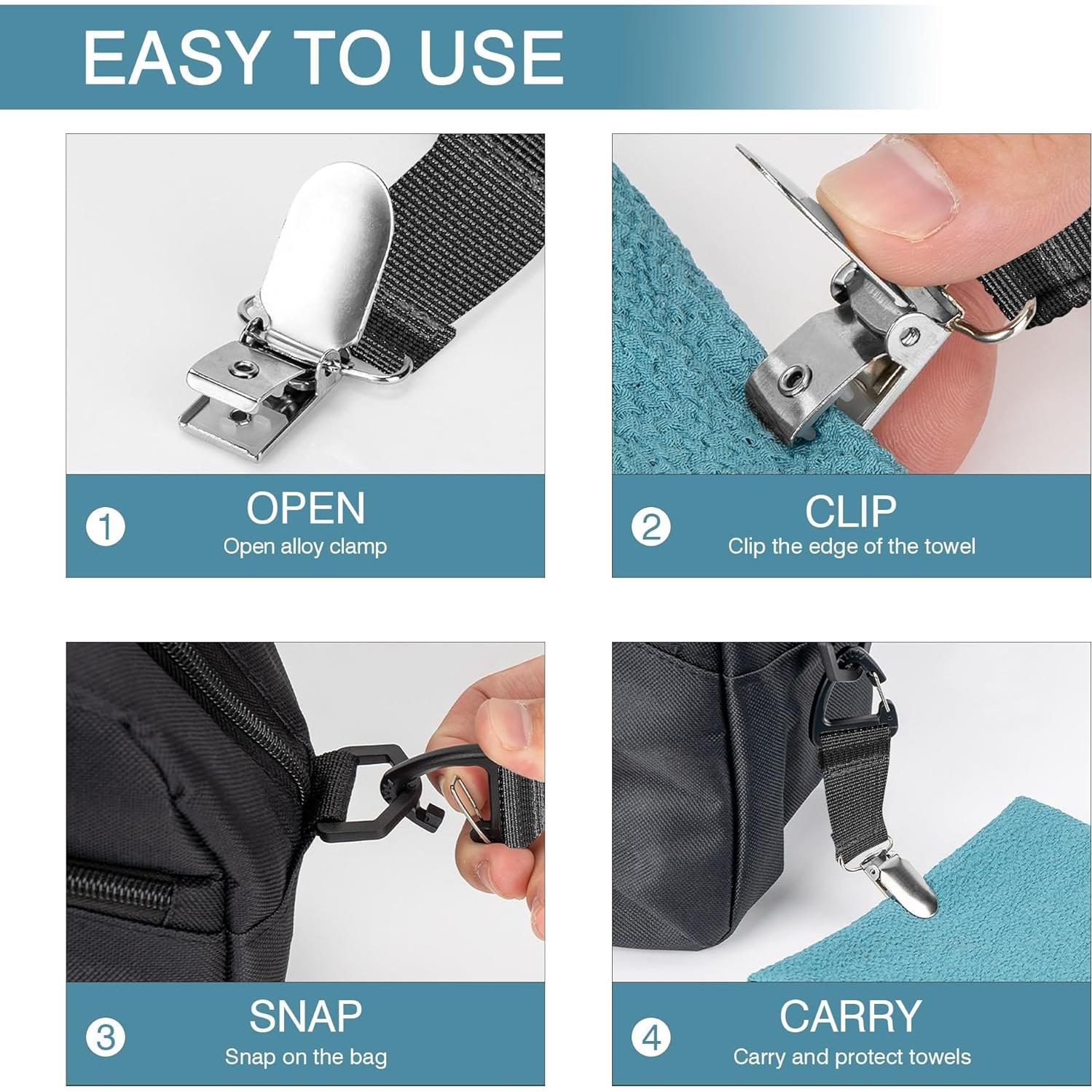 EASY TO USE

1 OPEN
Open alloy clamp

2 CLIP
Clip the edge of the towel

3 SNAP
Snap on the bag

4 CARRY
Carry and protect towels