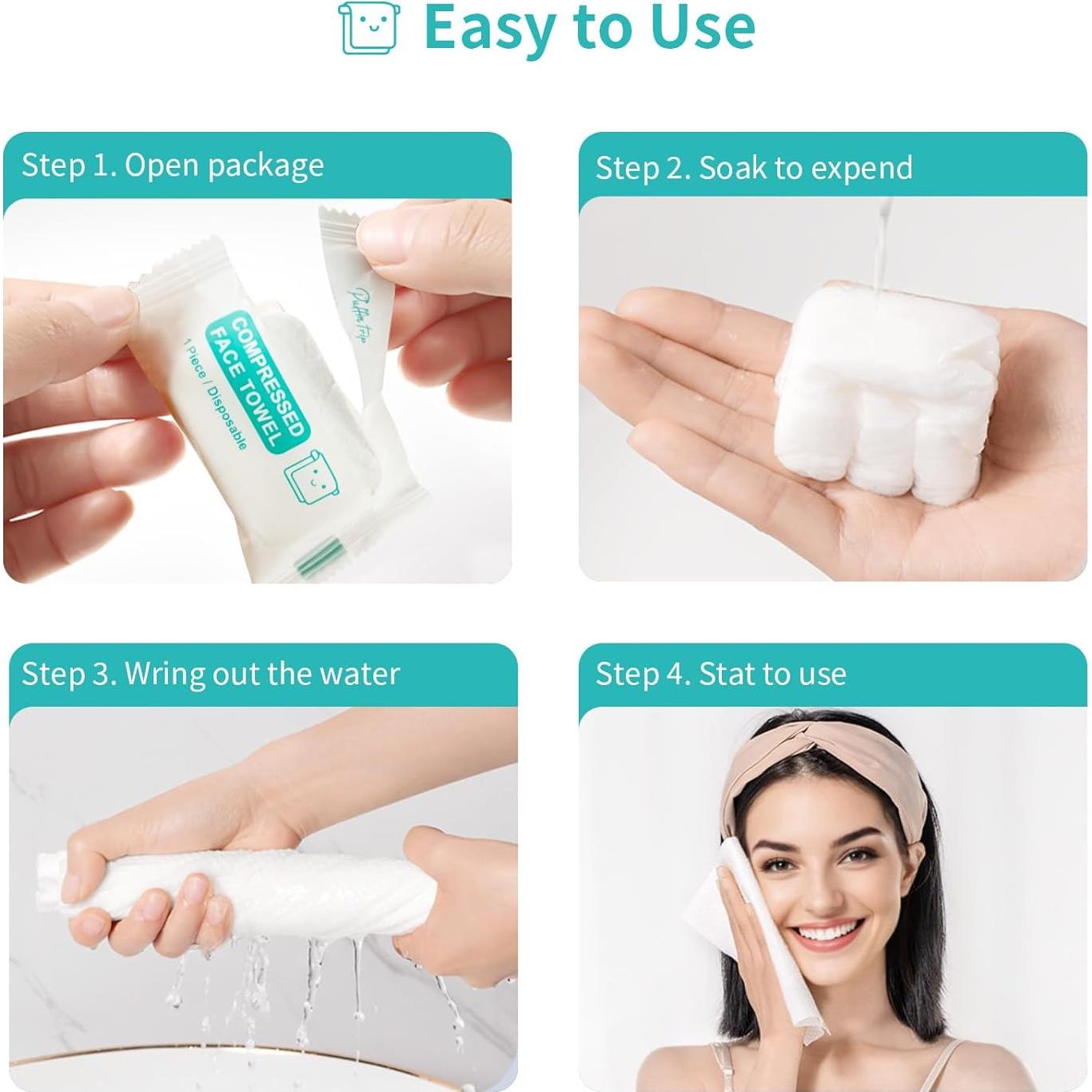 Easy to Use

Step 1. Open package

COMPRESSED FACE TOWEL
1 Piece / Disposable
Puffin trip

Step 2. Soak to expend

Step 3. Wring out the water

Step 4. Stat to use