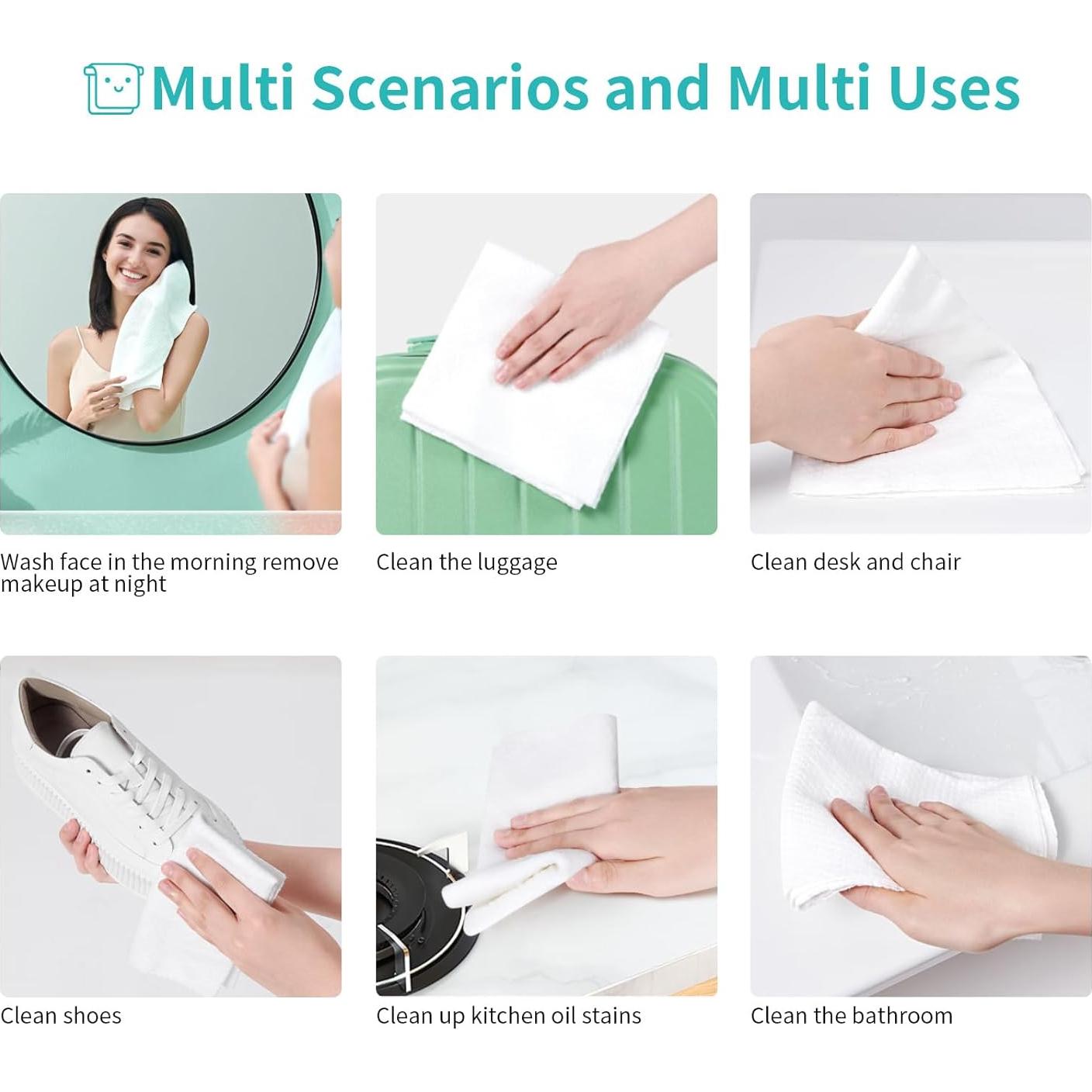 Multi Scenarios and Multi Uses

Wash face in the morning remove makeup at night

Clean the luggage

Clean desk and chair

Clean shoes

Clean up kitchen oil stains

Clean the bathroom