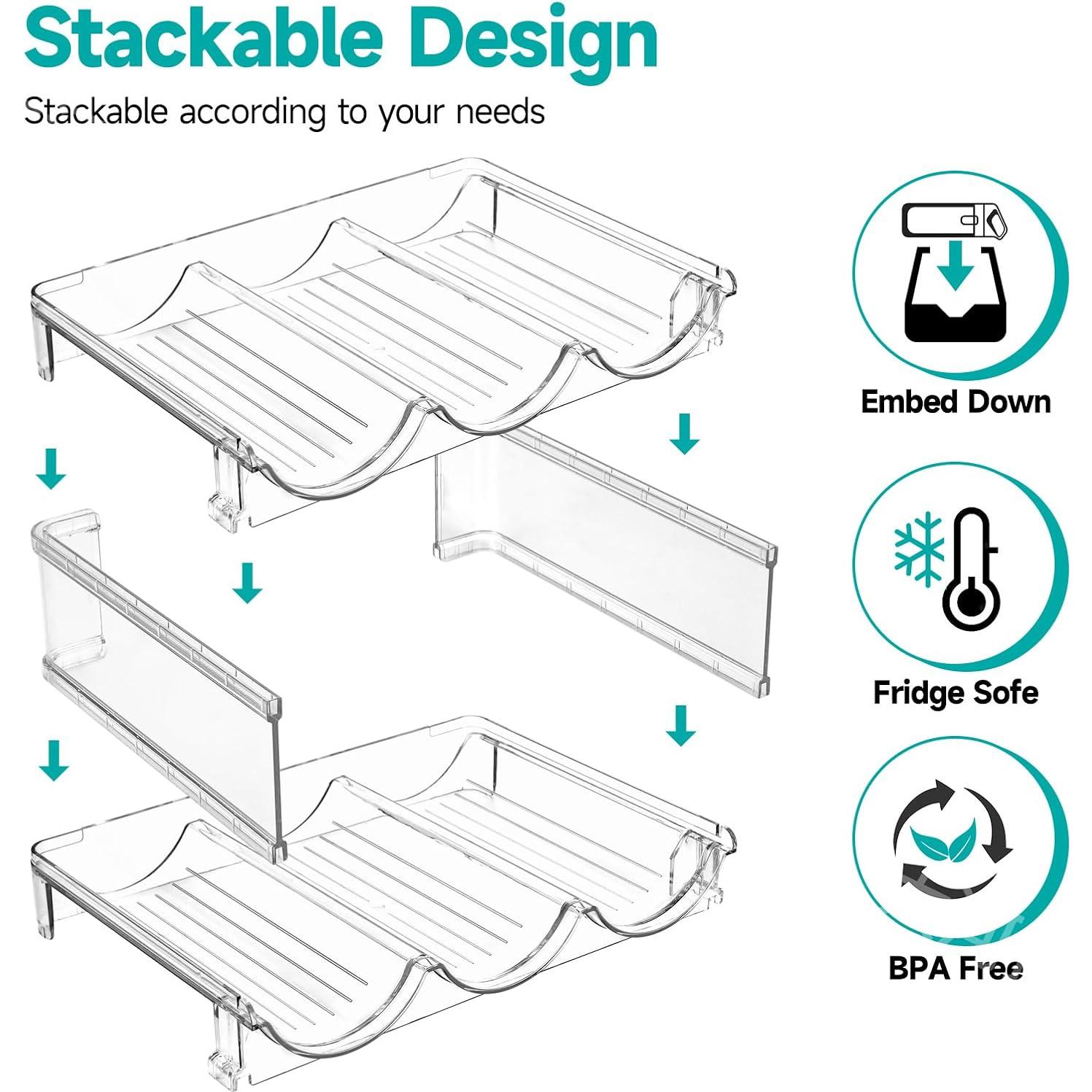 Stackable Design

Stackable according to your needs

Embed Down

Fridge Sofe

BPA Free